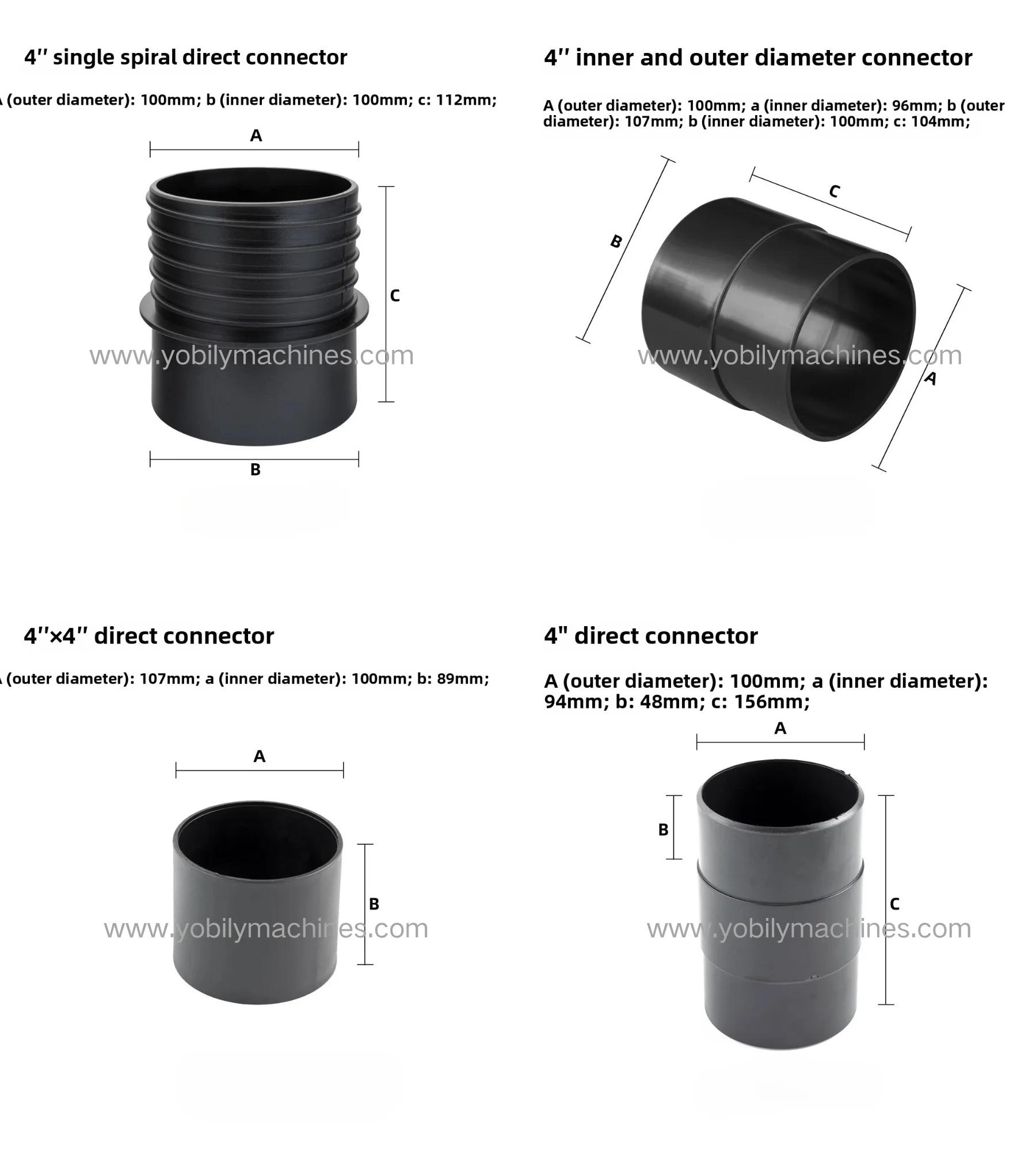 4'' single spiral direct connector

A (outer diameter): 100mm; b (inner diameter): 100mm; c: 112mm;

A

C

www.yobilymachines.com

B

4'' inner and outer diameter connector

A (outer diameter): 100mm; a (inner diameter): 96mm; b (outer diameter): 107mm; b (inner diameter): 100mm; c: 104mm;

C

B

www.yobilymachines.com

A

4''×4'' direct connector

A (outer diameter): 107mm; a (inner diameter): 100mm; b: 89mm;

A

B

www.yobilymachines.com

4" direct connector

A (outer diameter): 100mm; a (inner diameter): 94mm; b: 48mm; c: 156mm;

A

B

C

www.yobilymachines.com