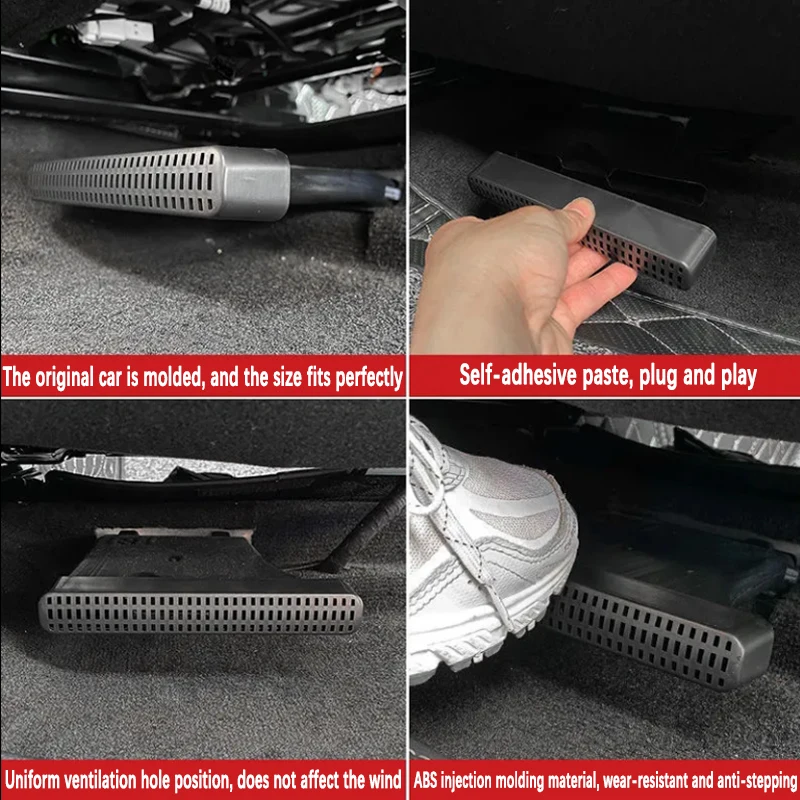 The original car is molded, and the size fits perfectly

Self-adhesive paste, plug and play

Uniform ventilation hole position, does not affect the wind

ABS injection molding material, wear-resistant and anti-stepping