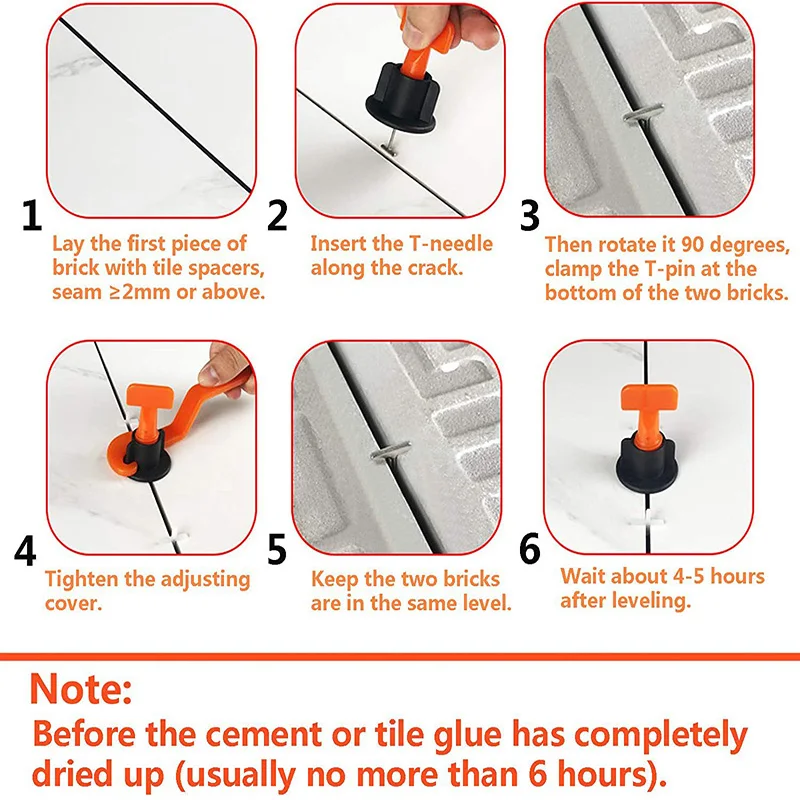 1
Lay the first piece of brick with tile spacers, seam ≥2mm or above.

2
Insert the T-needle along the crack.

3
Then rotate it 90 degrees, clamp the T-pin at the bottom of the two bricks.

4
Tighten the adjusting cover.

5
Keep the two bricks are in the same level.

6
Wait about 4-5 hours after leveling.

Note:
Before the cement or tile glue has completely dried up (usually no more than 6 hours).