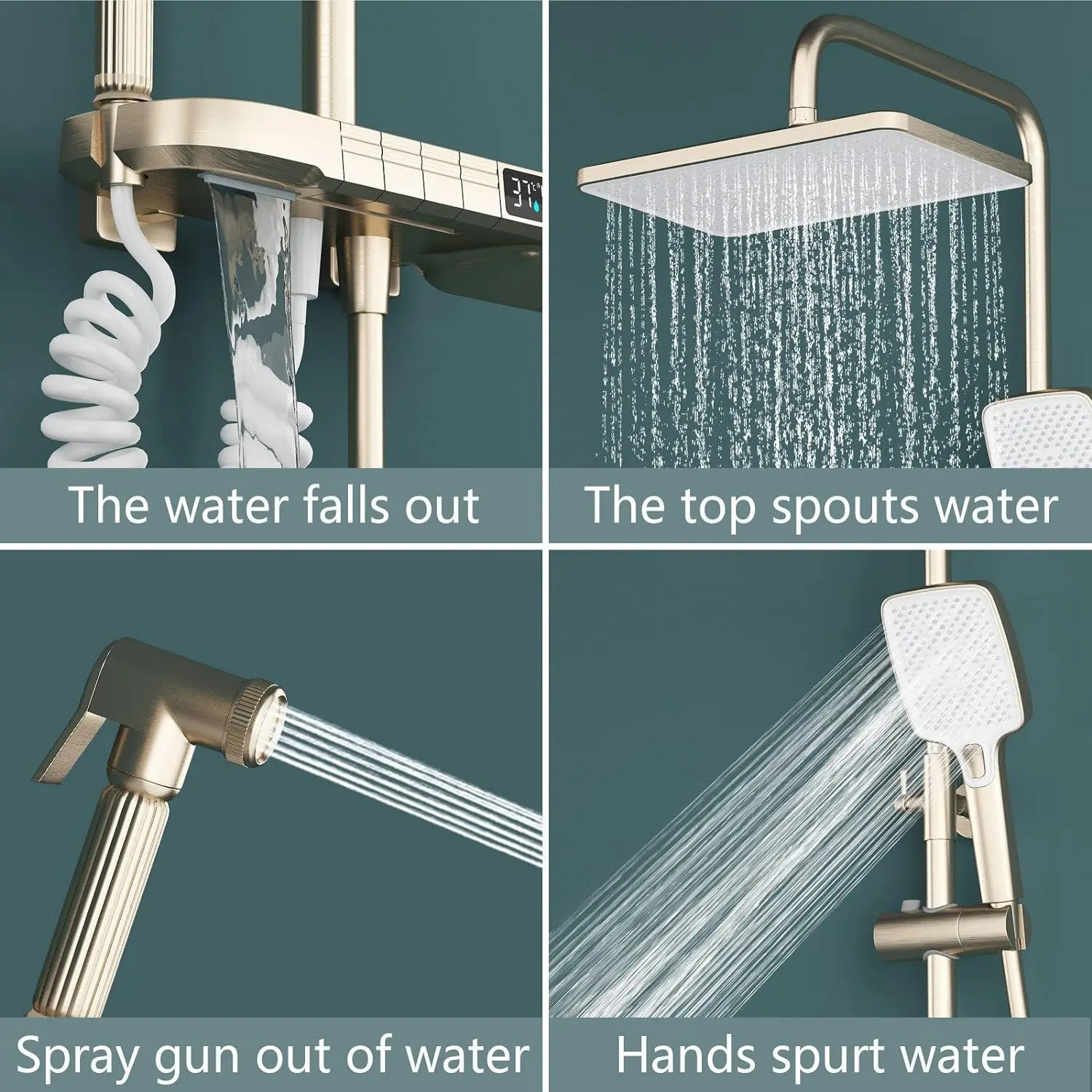 37°C

The water falls out

The top spouts water

Spray gun out of water

Hands spurt water