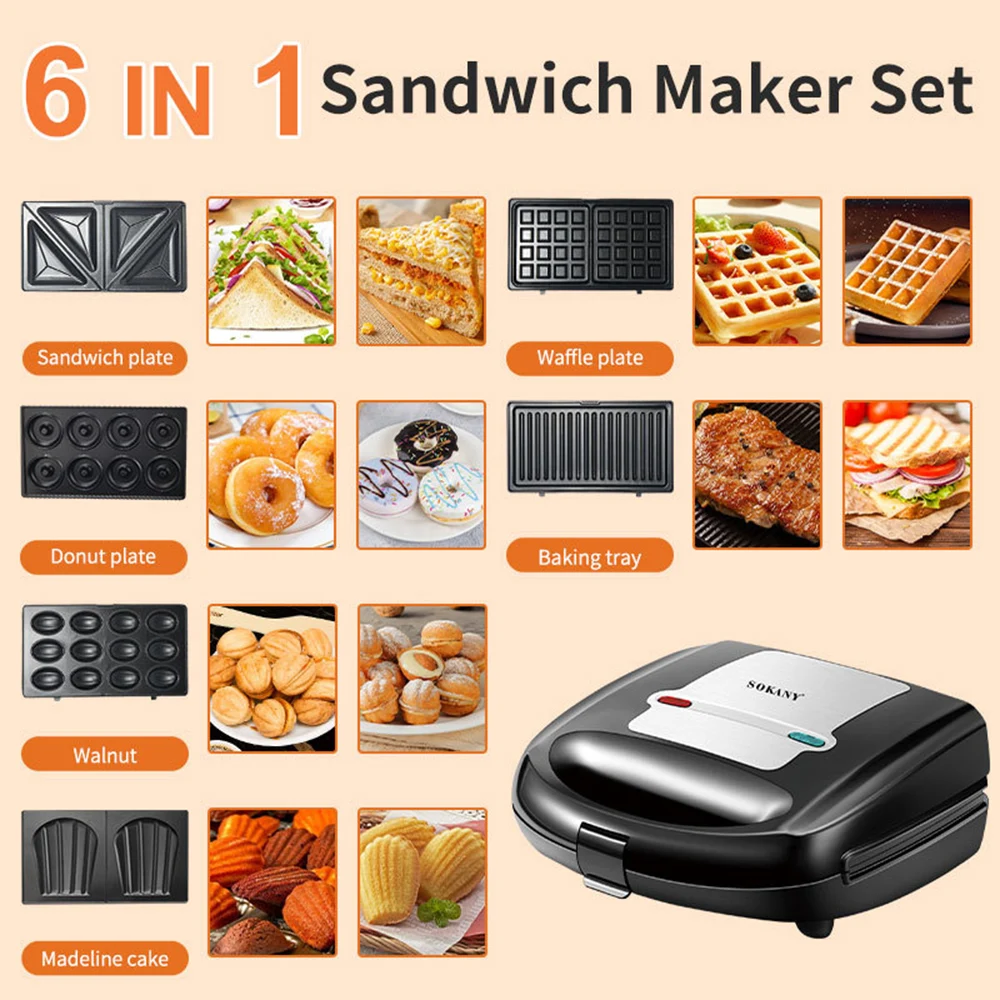 6 IN 1 Sandwich Maker Set

Sandwich plate

Waffle plate

Donut plate

Baking tray

Walnut

SOKANY

Madeline cake