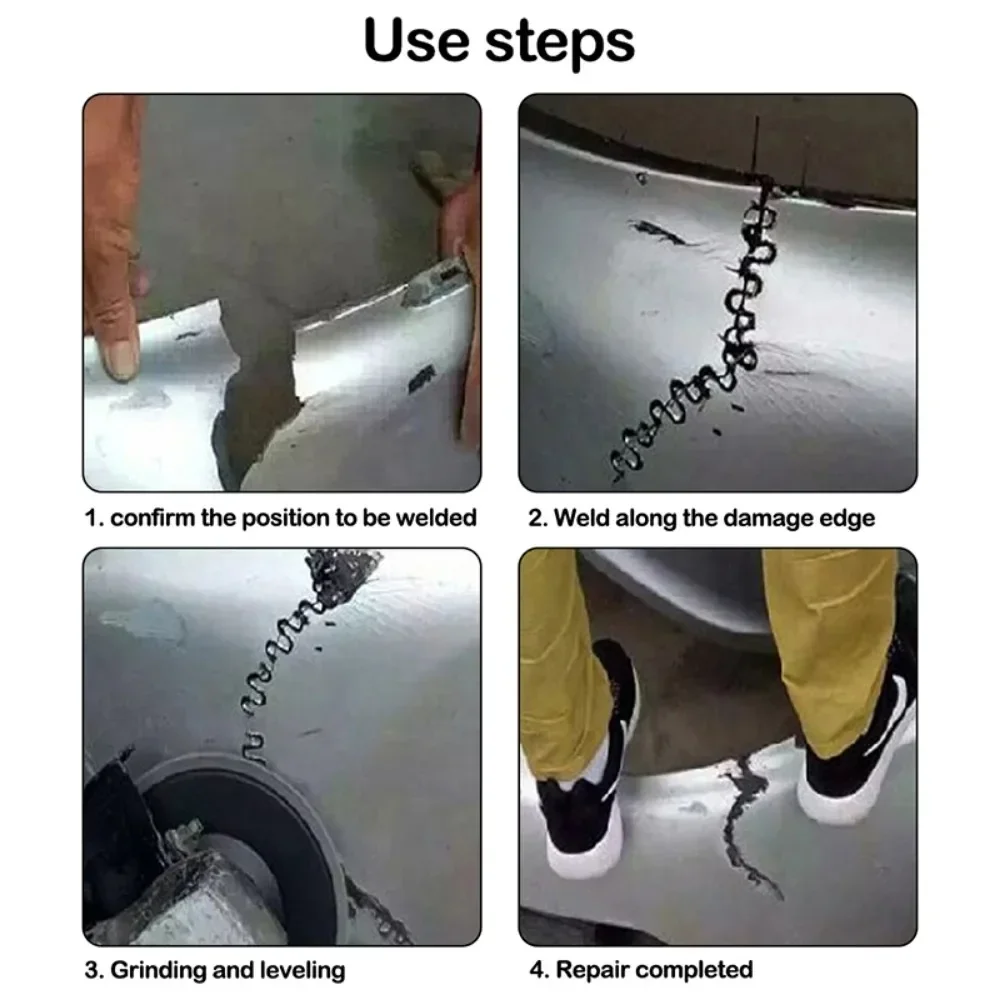 Use steps

1. confirm the position to be welded

2. Weld along the damage edge

3. Grinding and leveling

4. Repair completed