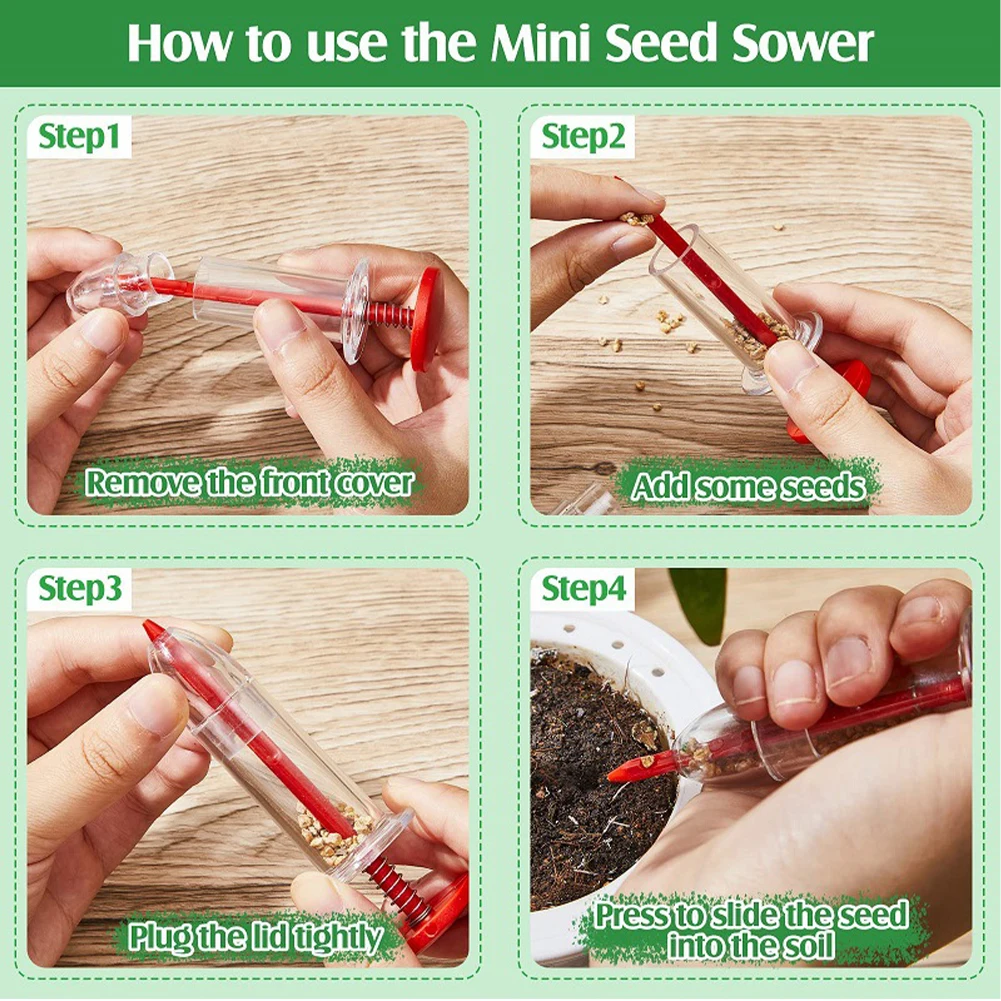 How to use the Mini Seed Sower

Step1

Remove the front cover

Step2

Add some seeds

Step3

Plug the lid tightly

Step4

Press to slide the seed into the soil