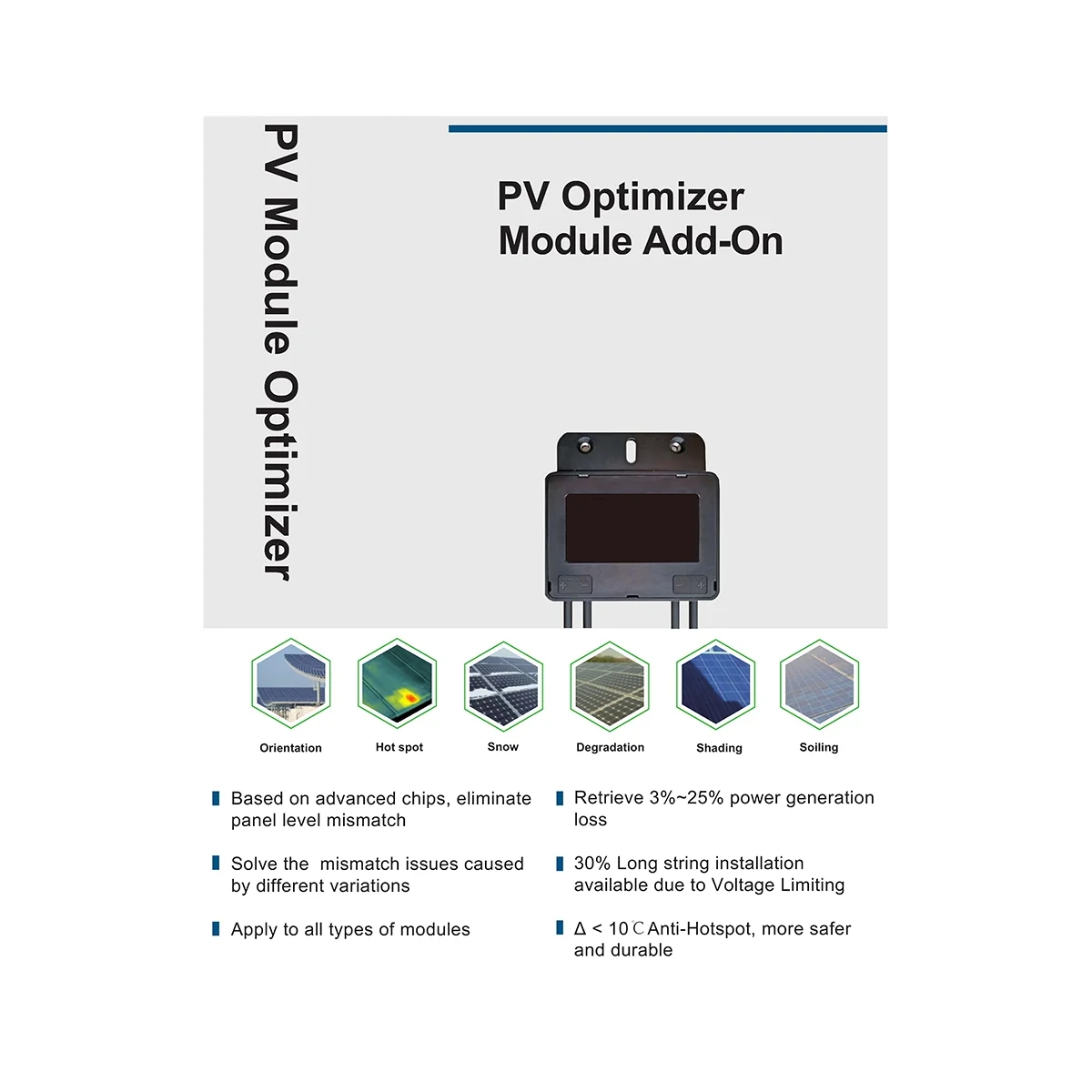 PV Module Optimizer

PV Optimizer
Module Add-On

Orientation

Hot spot

Snow

Degradation

Shading

Soiling

Based on advanced chips, eliminate panel level mismatch

Solve the mismatch issues caused by different variations

Apply to all types of modules

Retrieve 3%~25% power generation loss

30% Long string installation available due to Voltage Limiting

Δ < 10℃ Anti-Hotspot, more safer and durable