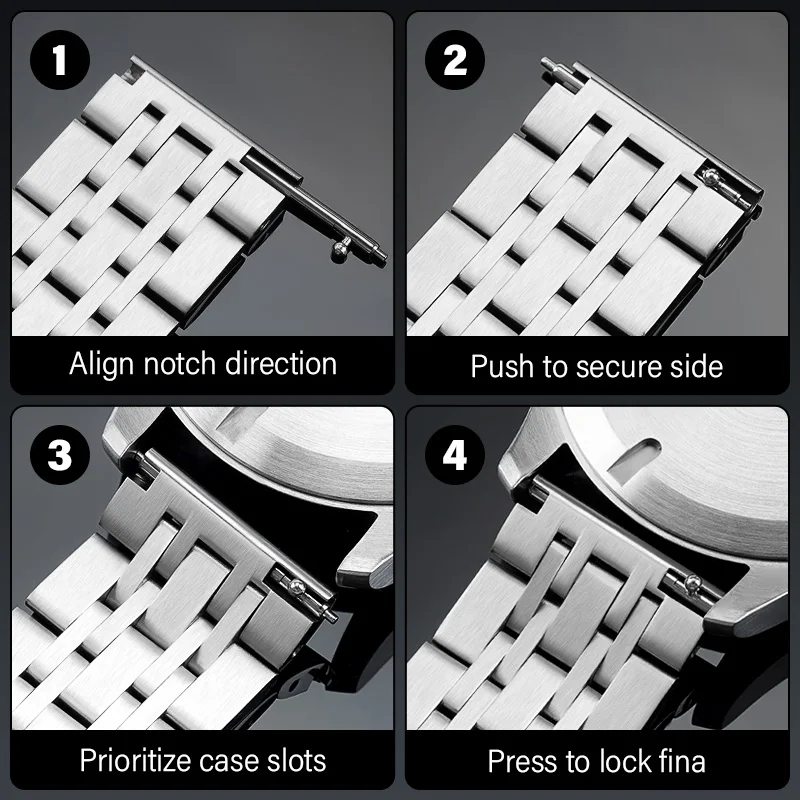 1

Align notch direction

2

Push to secure side

3

Prioritize case slots

4

Press to lock fina