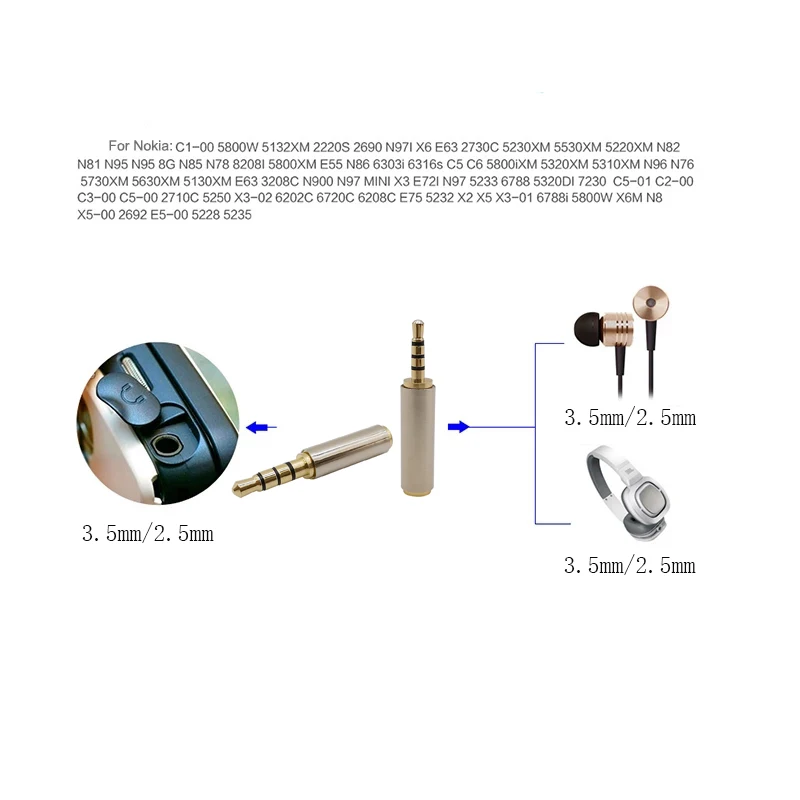 For Nokia: C1-00 5800W 5132XM 2220S 2690 N97I X6 E63 2730C 5230XM 5530XM 5220XM N82 N81 N95 N95 8G N85 N78 8208I 5800XM E55 N86 6303i 6316s C5 C6 5800iXM 5320XM 5310XM N96 N76 5730XM 5630XM 5130XM E63 3208C N900 N97 MINI X3 E72I N97 5233 6788 5320DI 7230 C5-01 C2-00 C3-00 C5-00 2710C 5250 X3-02 6202C 6720C 6208C E75 5232 X2 X5 X3-01 6788i 5800W X6M N8 X5-00 2692 E5-00 5228 5235

3.5mm/2.5mm

3.5mm/2.5mm

3.5mm/2.5mm