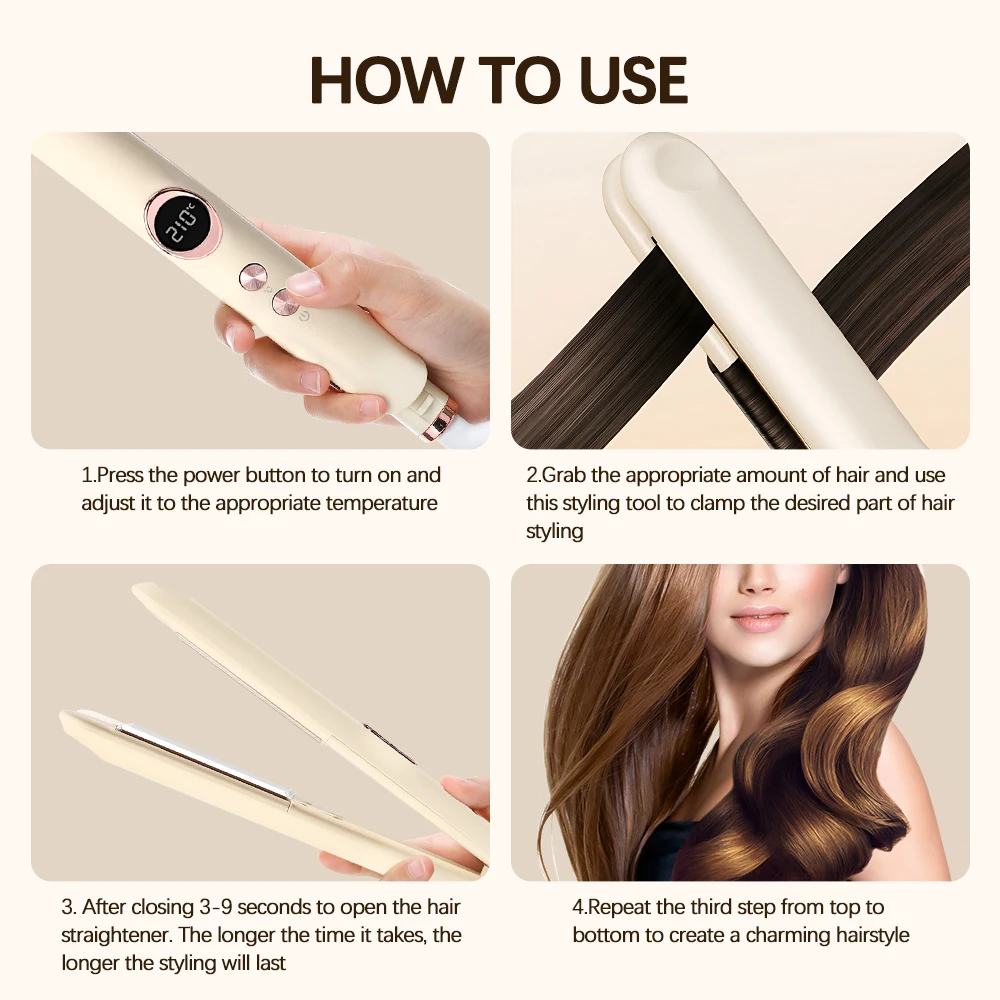 HOW TO USE

210℃

1.Press the power button to turn on and adjust it to the appropriate temperature

2.Grab the appropriate amount of hair and use this styling tool to clamp the desired part of hair styling

3. After closing 3-9 seconds to open the hair straightener. The longer the time it takes, the longer the styling will last

4.Repeat the third step from top to bottom to create a charming hairstyle