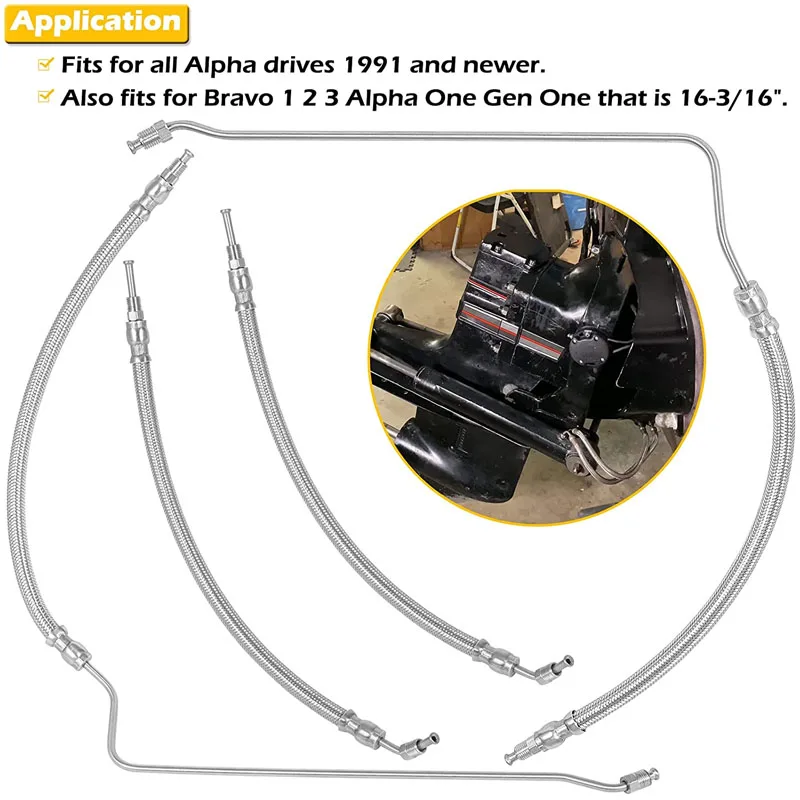 Application

Fits for all Alpha drives 1991 and newer.

Also fits for Bravo 1 2 3 Alpha One Gen One that is 16-3/16".