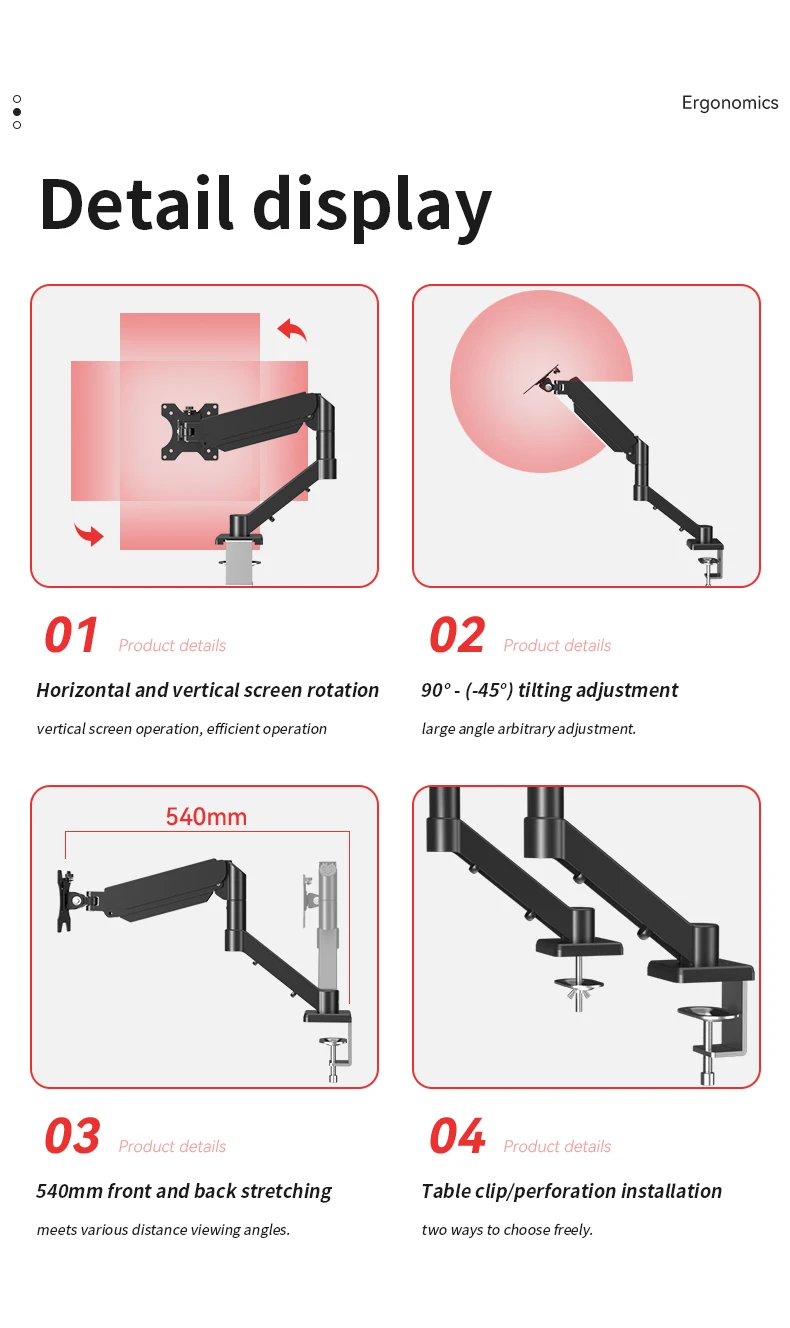 Ergonomics

Detail display

01 Product details

Horizontal and vertical screen rotation

vertical screen operation, efficient operation

02 Product details

90° - (-45°) tilting adjustment

large angle arbitrary adjustment.

540mm

03 Product details

540mm front and back stretching

meets various distance viewing angles.

04 Product details

Table clip/perforation installation

two ways to choose freely.