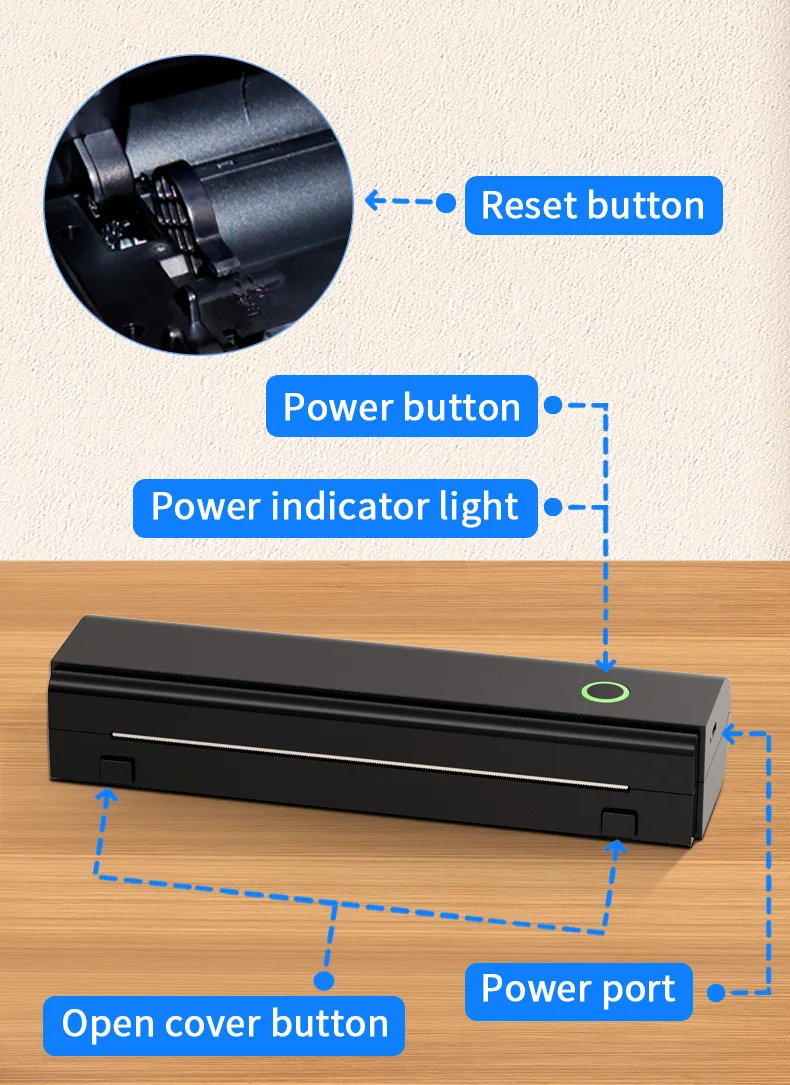 Reset button

Power button

Power indicator light

Power port

Open cover button