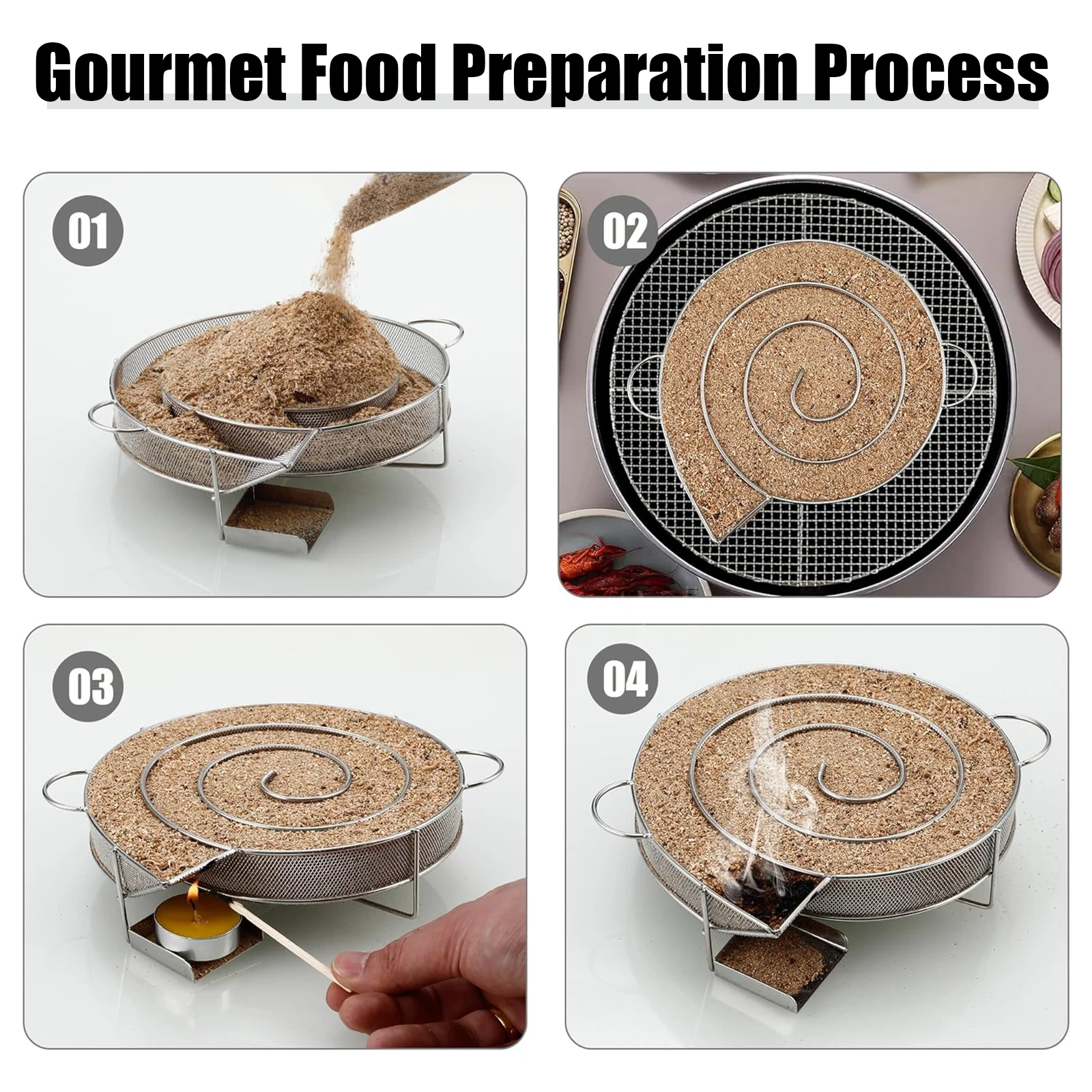 Gourmet Food Preparation Process

01

02

03

04