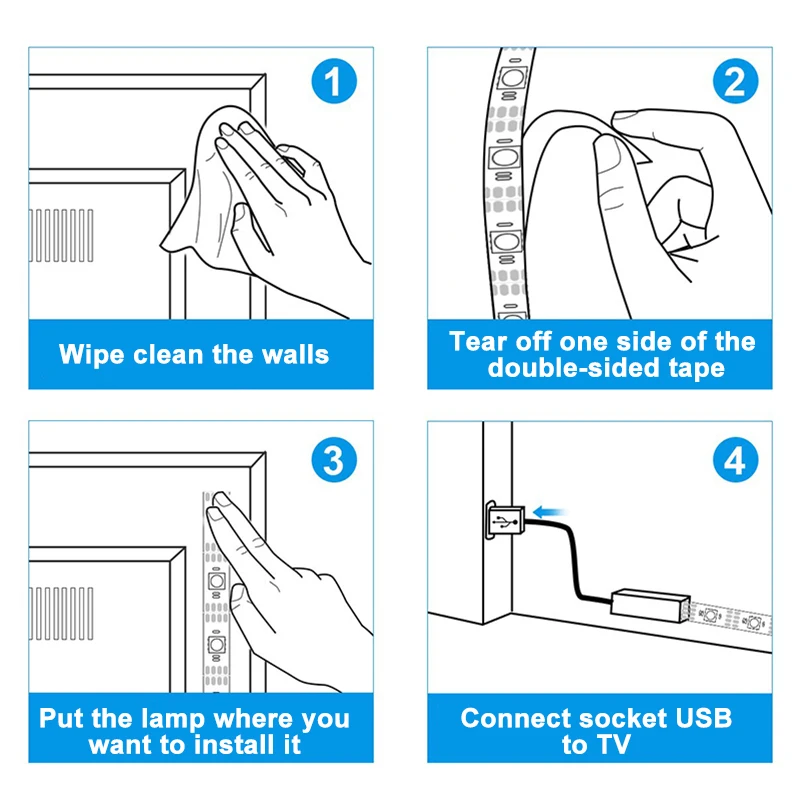 1

Wipe clean the walls

2

Tear off one side of the double-sided tape

3

Put the lamp where you want to install it

4

Connect socket USB to TV