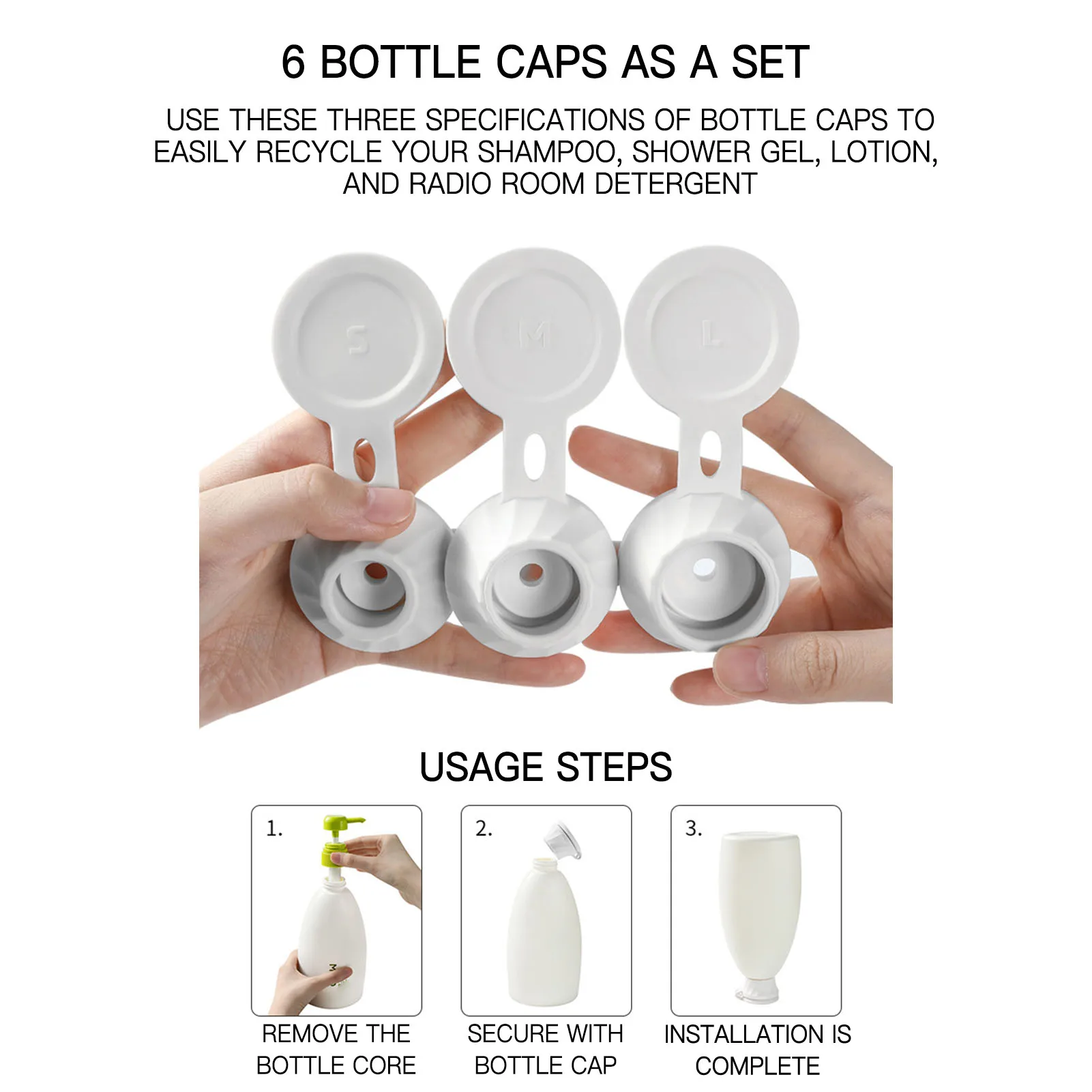 6 BOTTLE CAPS AS A SET

USE THESE THREE SPECIFICATIONS OF BOTTLE CAPS TO EASILY RECYCLE YOUR SHAMPOO, SHOWER GEL, LOTION, AND RADIO ROOM DETERGENT

S

M

L

USAGE STEPS

1.

REMOVE THE BOTTLE CORE

2.

SECURE WITH BOTTLE CAP

3.

INSTALLATION IS COMPLETE