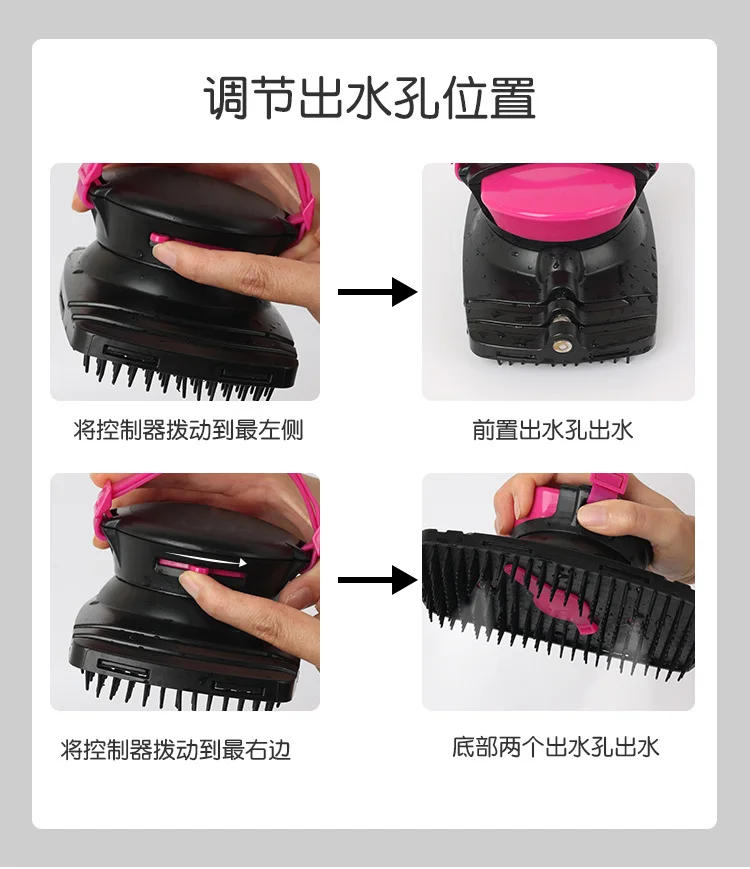 调节出水孔位置

将控制器拨动到最左侧

前置出水孔出水

将控制器拨动到最右边

底部两个出水孔出水