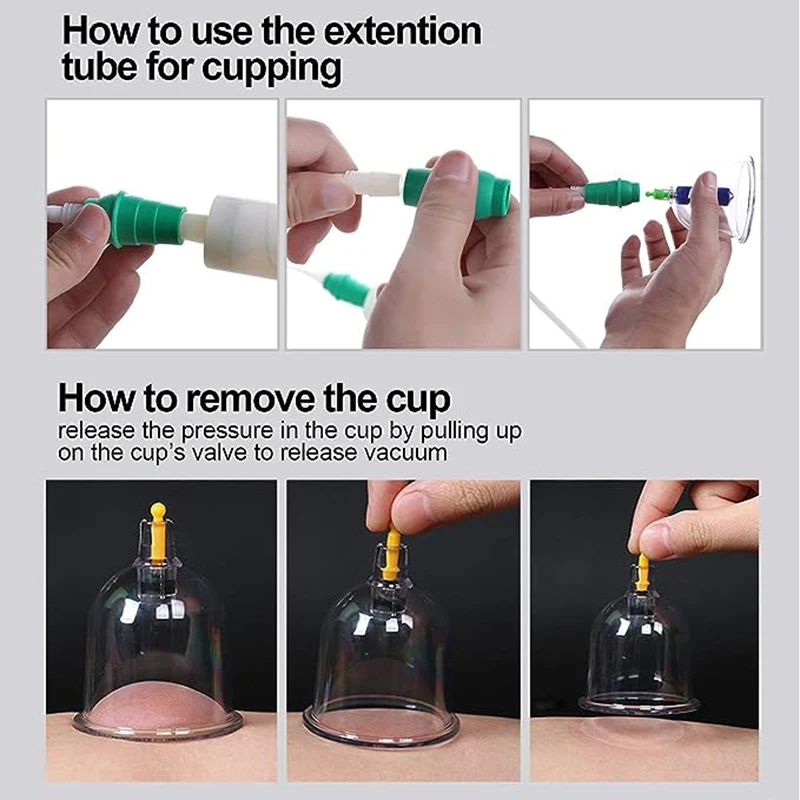 How to use the extention tube for cupping

How to remove the cup

release the pressure in the cup by pulling up on the cup's valve to release vacuum