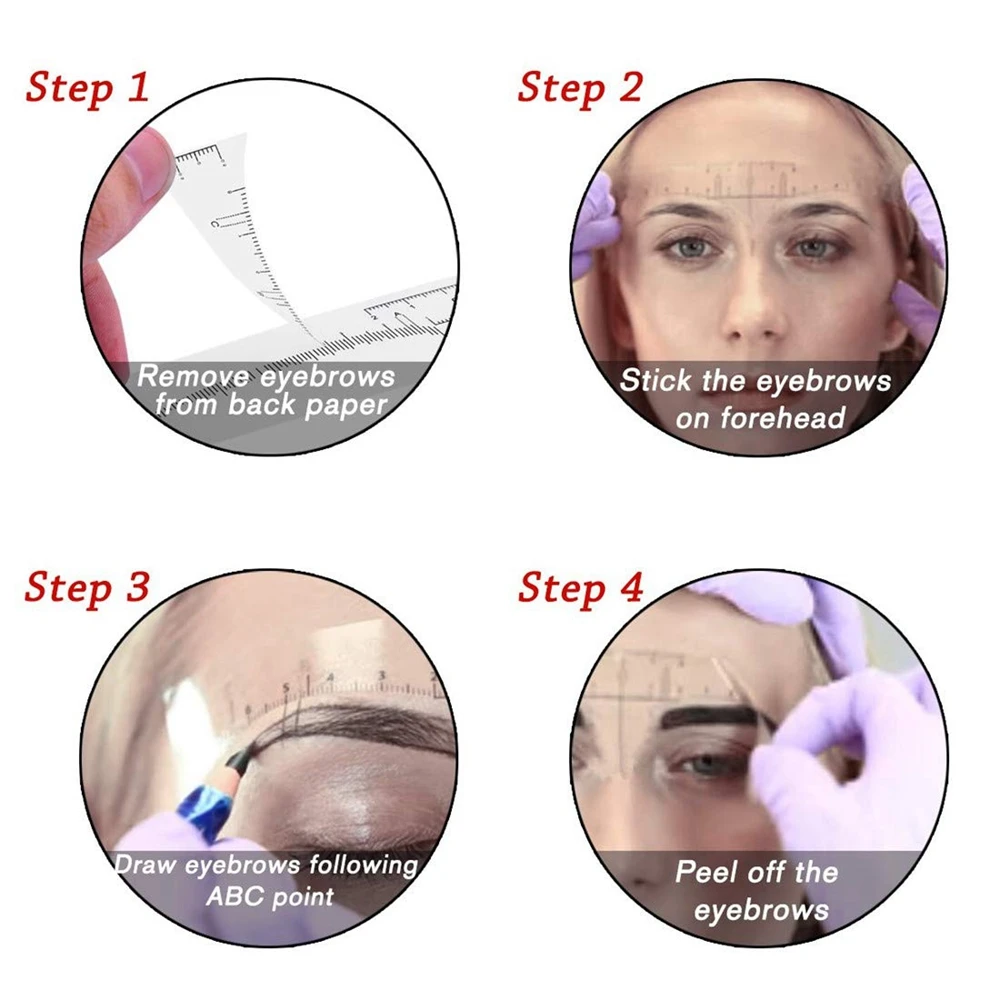 Step 1

Remove eyebrows from back paper

Step 2

Stick the eyebrows on forehead

Step 3

Draw eyebrows following ABC point

Step 4

Peel off the eyebrows