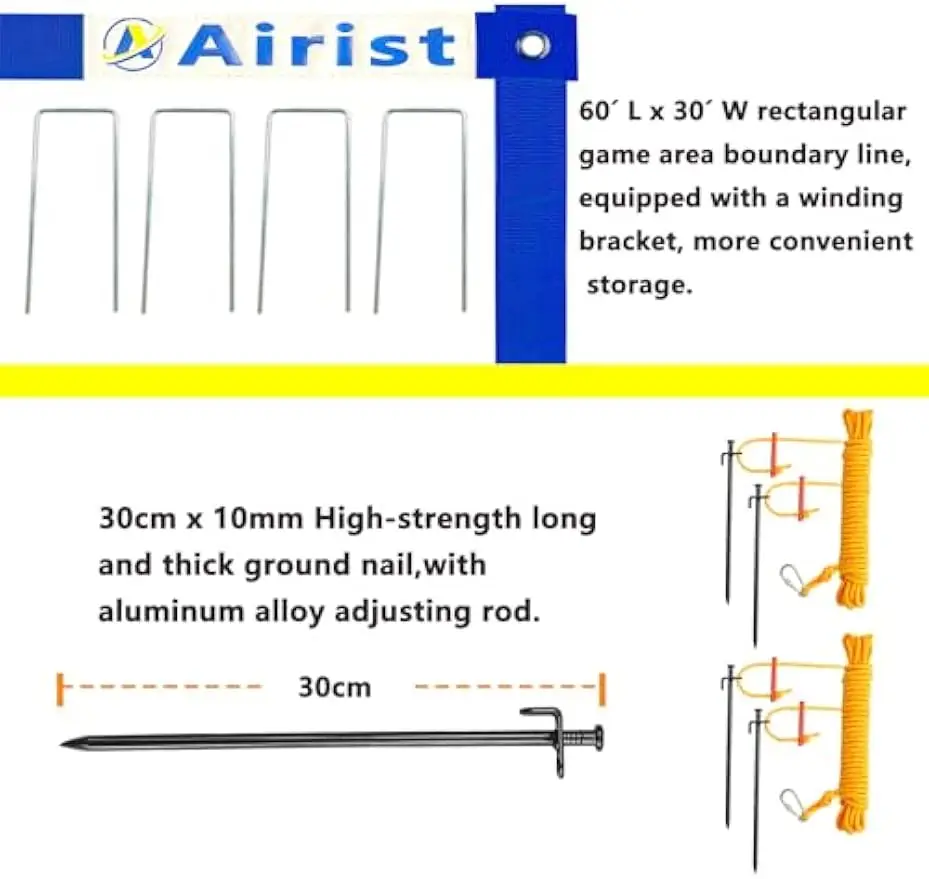 Airist

60´ L x 30´ W rectangular game area boundary line, equipped with a winding bracket, more convenient storage.

30cm x 10mm High-strength long and thick ground nail,with aluminum alloy adjusting rod.

30cm