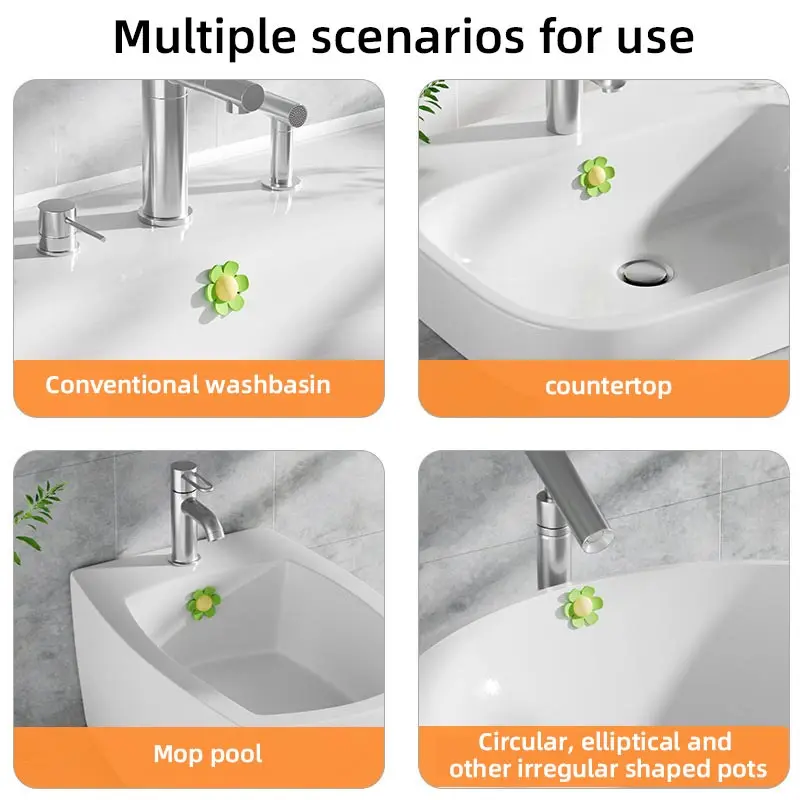 Multiple scenarios for use

Conventional washbasin

countertop

Mop pool

Circular, elliptical and other irregular shaped pots