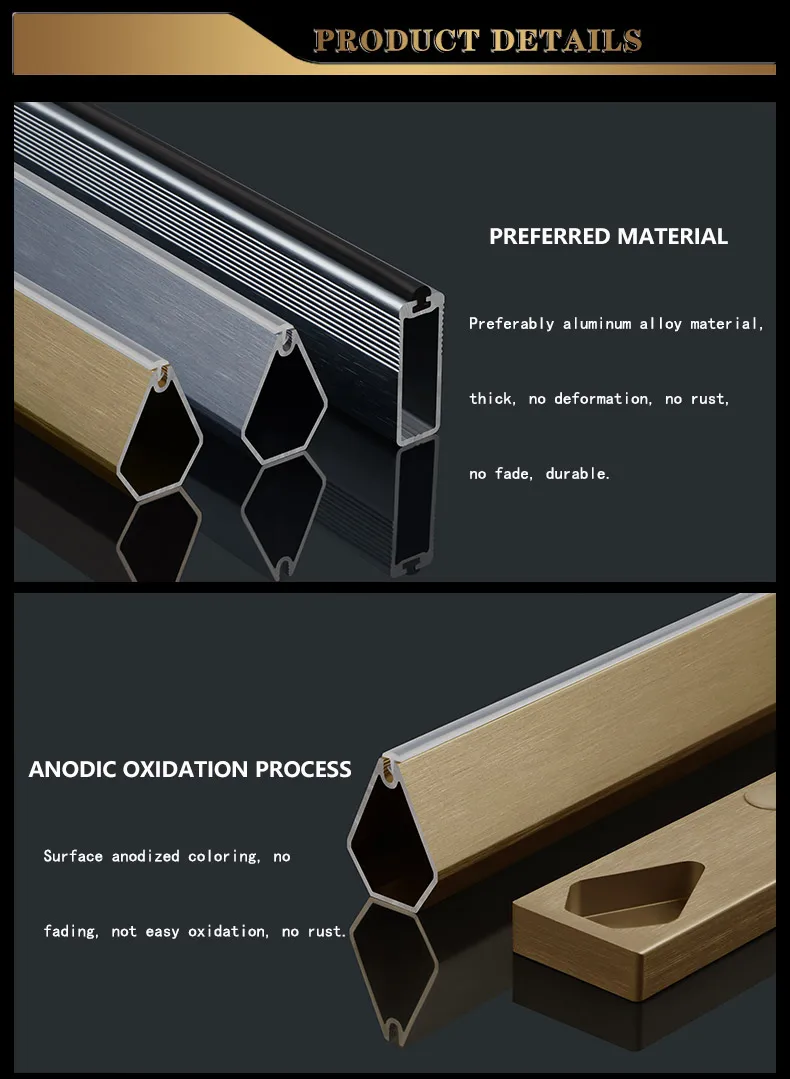 PRODUCT DETAILS

PREFERRED MATERIAL

Preferably aluminum alloy material, thick, no deformation, no rust, no fade, durable.

ANODIC OXIDATION PROCESS

Surface anodized coloring, no fading, not easy oxidation, no rust.