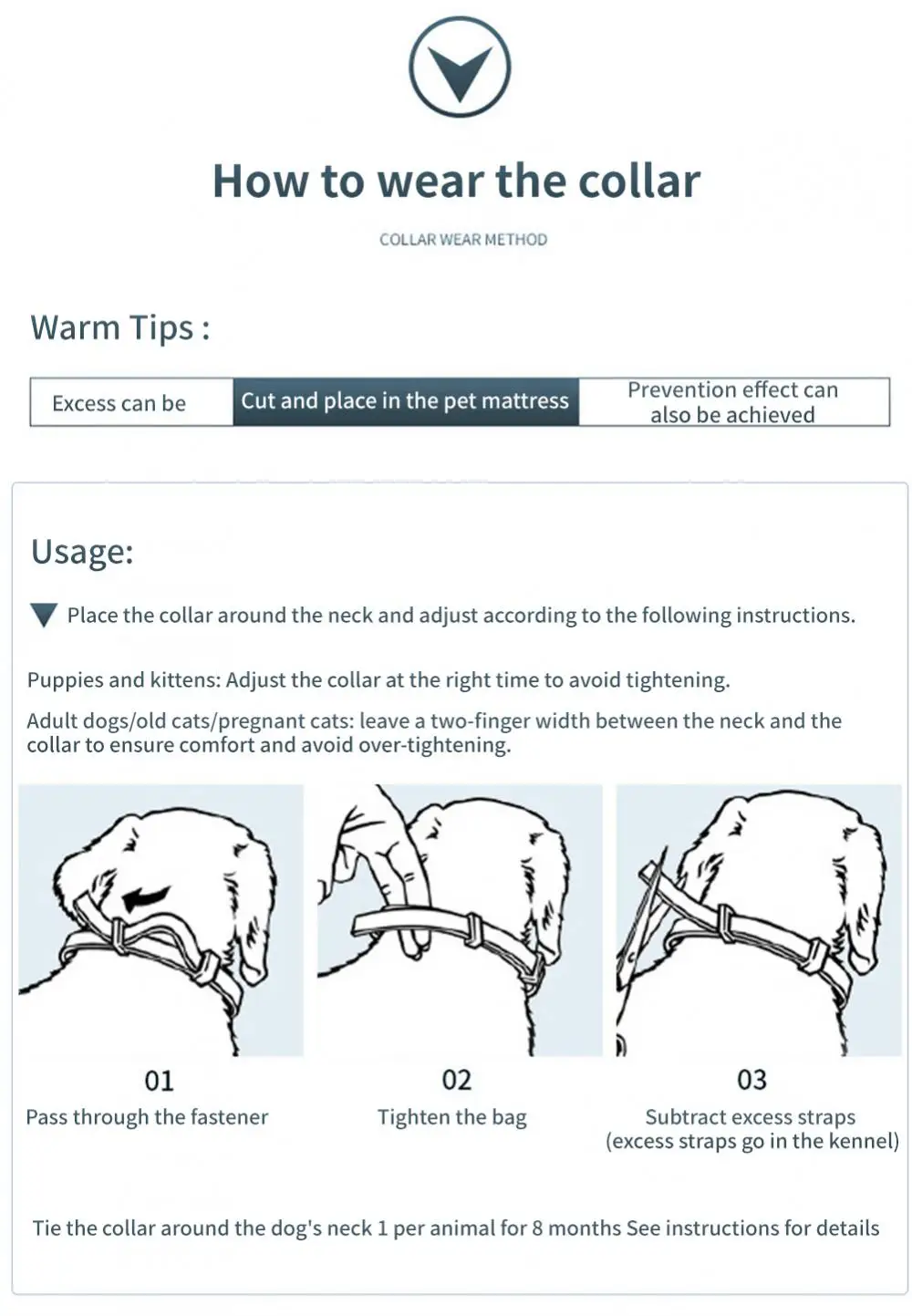 How to wear the collar

COLLAR WEAR METHOD

Warm Tips :

Excess can be

Cut and place in the pet mattress

Prevention effect can also be achieved

Usage:

Place the collar around the neck and adjust according to the following instructions.

Puppies and kittens: Adjust the collar at the right time to avoid tightening.

Adult dogs/old cats/pregnant cats: leave a two-finger width between the neck and the collar to ensure comfort and avoid over-tightening.

01
Pass through the fastener

02
Tighten the bag

03
Subtract excess straps (excess straps go in the kennel)

Tie the collar around the dog's neck 1 per animal for 8 months See instructions for details