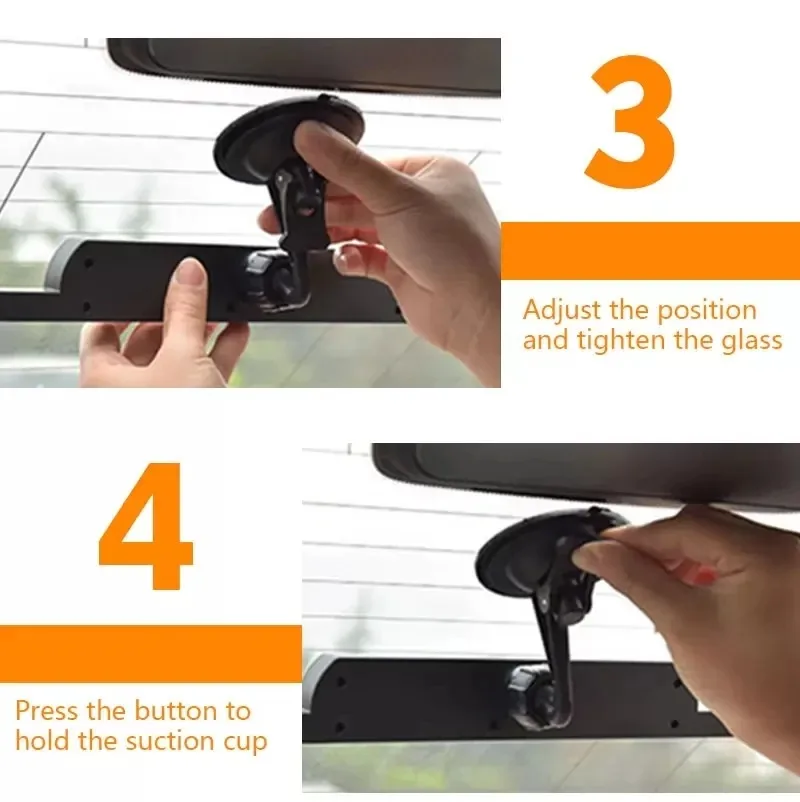 3

Adjust the position and tighten the glass

4

Press the button to hold the suction cup