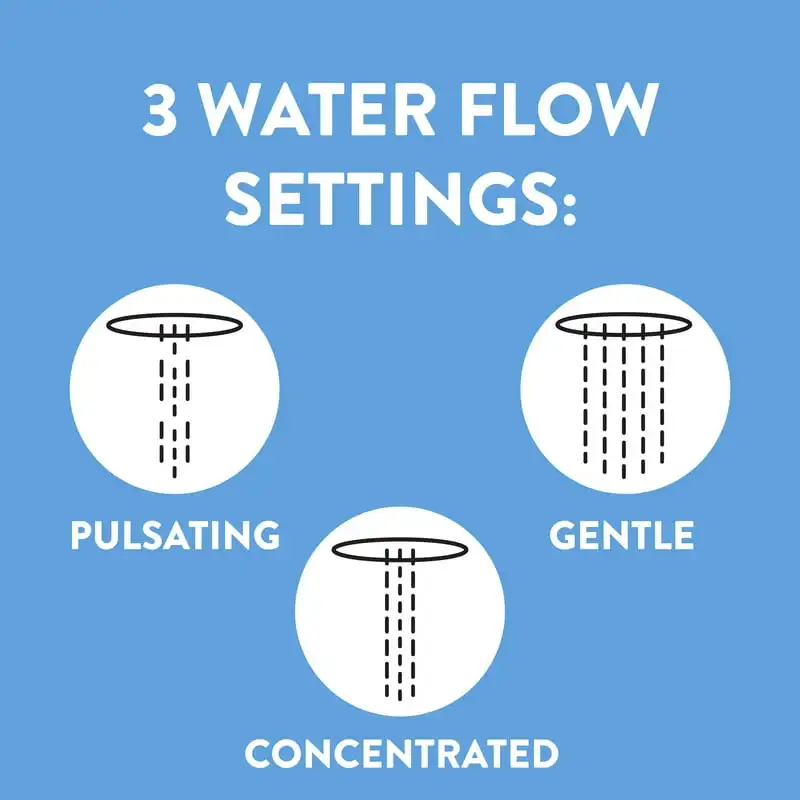 3 WATER FLOW SETTINGS:

PULSATING

GENTLE

CONCENTRATED