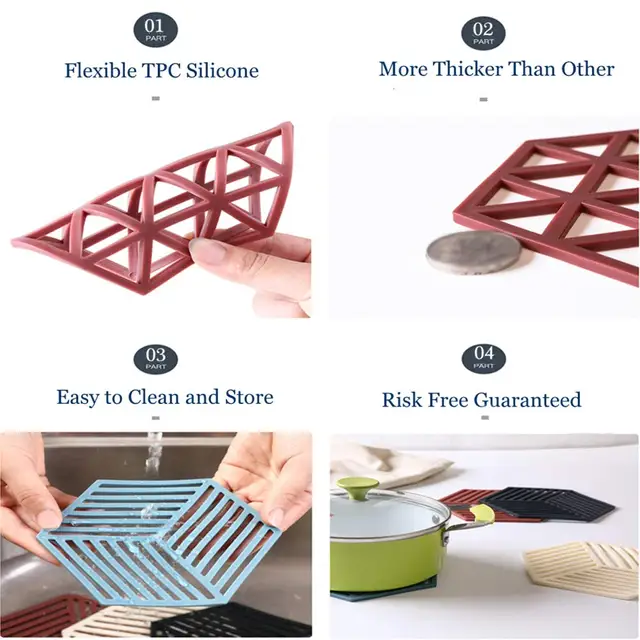 01
PART
Flexible TPC Silicone

02
PART
More Thicker Than Other

03
PART
Easy to Clean and Store

04
PART
Risk Free Guaranteed