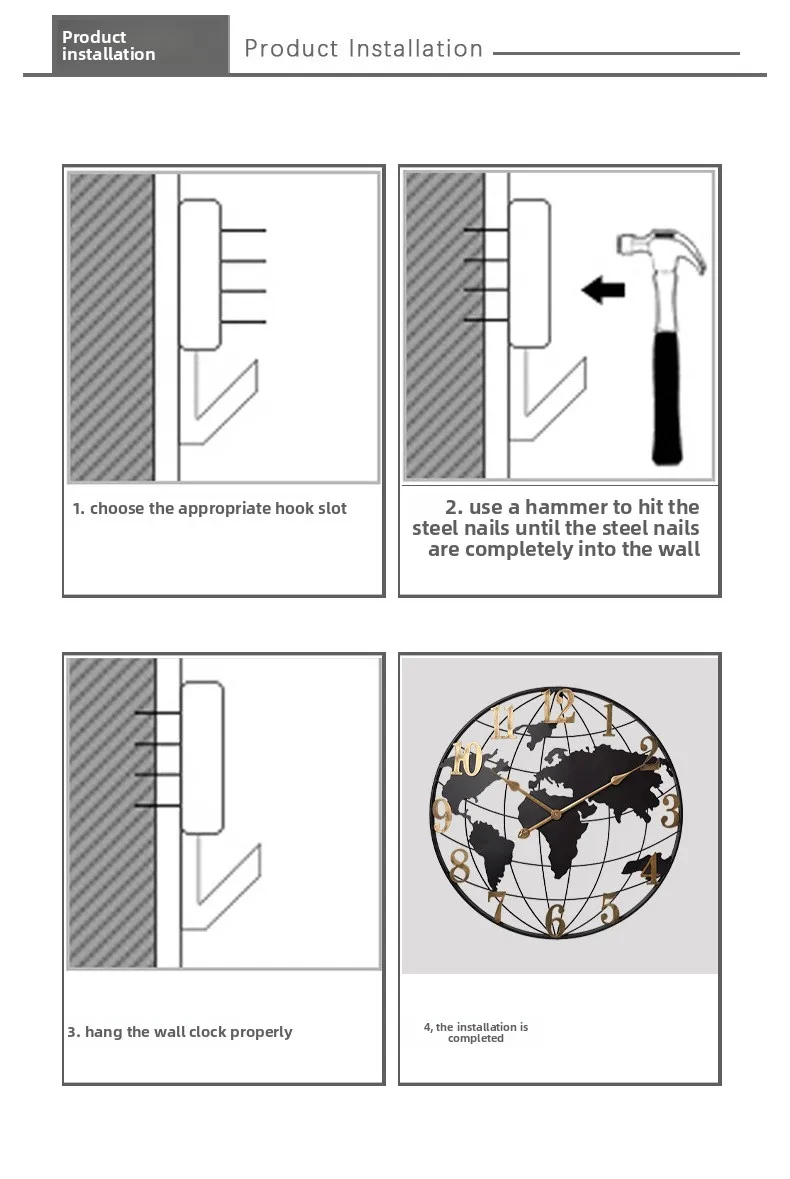 Product installation

Product Installation

1. choose the appropriate hook slot

2. use a hammer to hit the steel nails until the steel nails are completely into the wall

3. hang the wall clock properly

12
1
2
3
4
5
6
7
8
9
10
11

4, the installation is completed