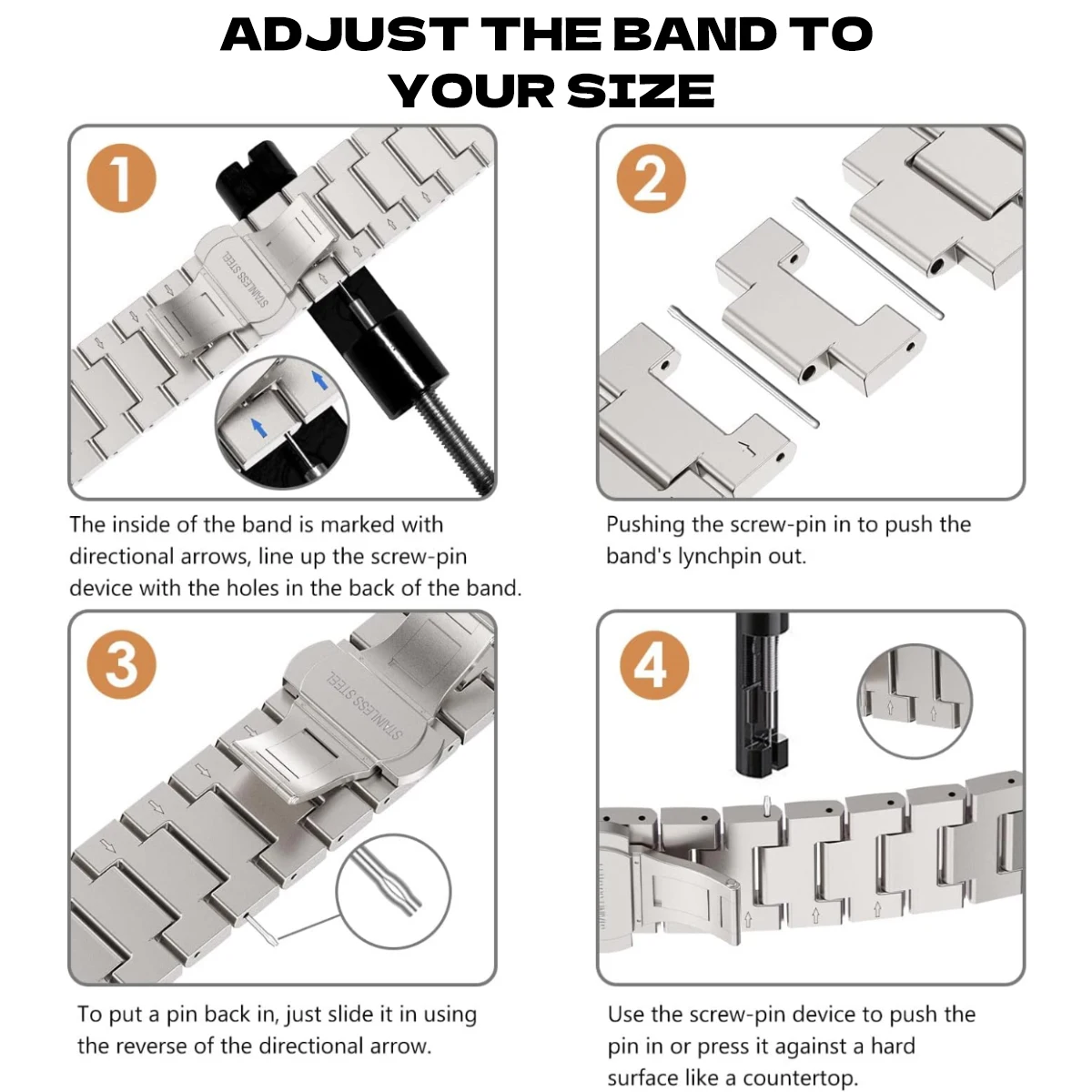 ADJUST THE BAND TO YOUR SIZE

1

STAINLESS STEEL

The inside of the band is marked with directional arrows, line up the screw-pin device with the holes in the back of the band.

2

Pushing the screw-pin in to push the band's lynchpin out.

3

STAINLESS STEEL

To put a pin back in, just slide it in using the reverse of the directional arrow.

4

Use the screw-pin device to push the pin in or press it against a hard surface like a countertop.