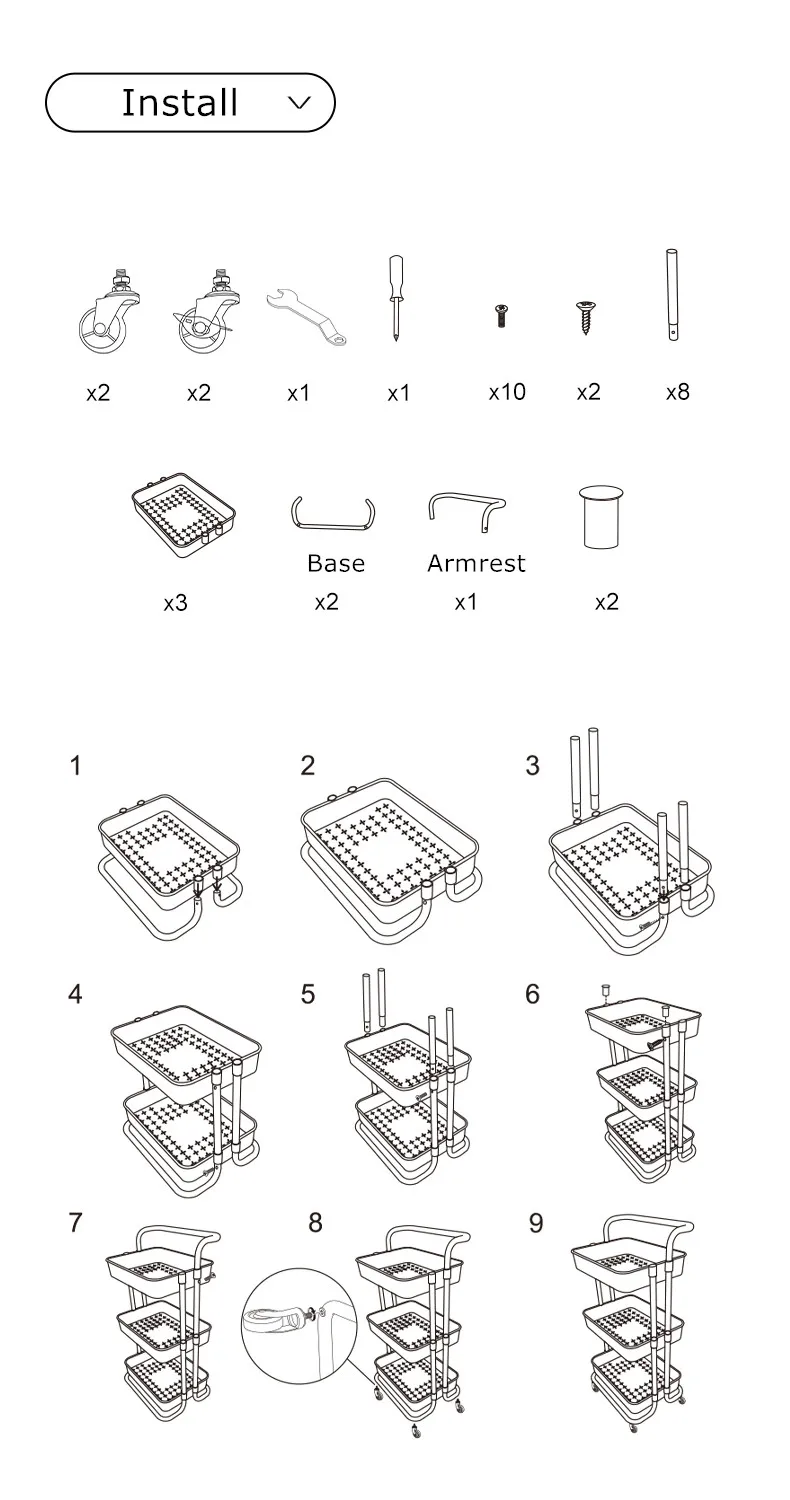 Install

x2 x2 x1 x1 x10 x2 x8

x3

Base
x2

Armrest
x1

x2

1

2

3

4

5

6

7

8

9