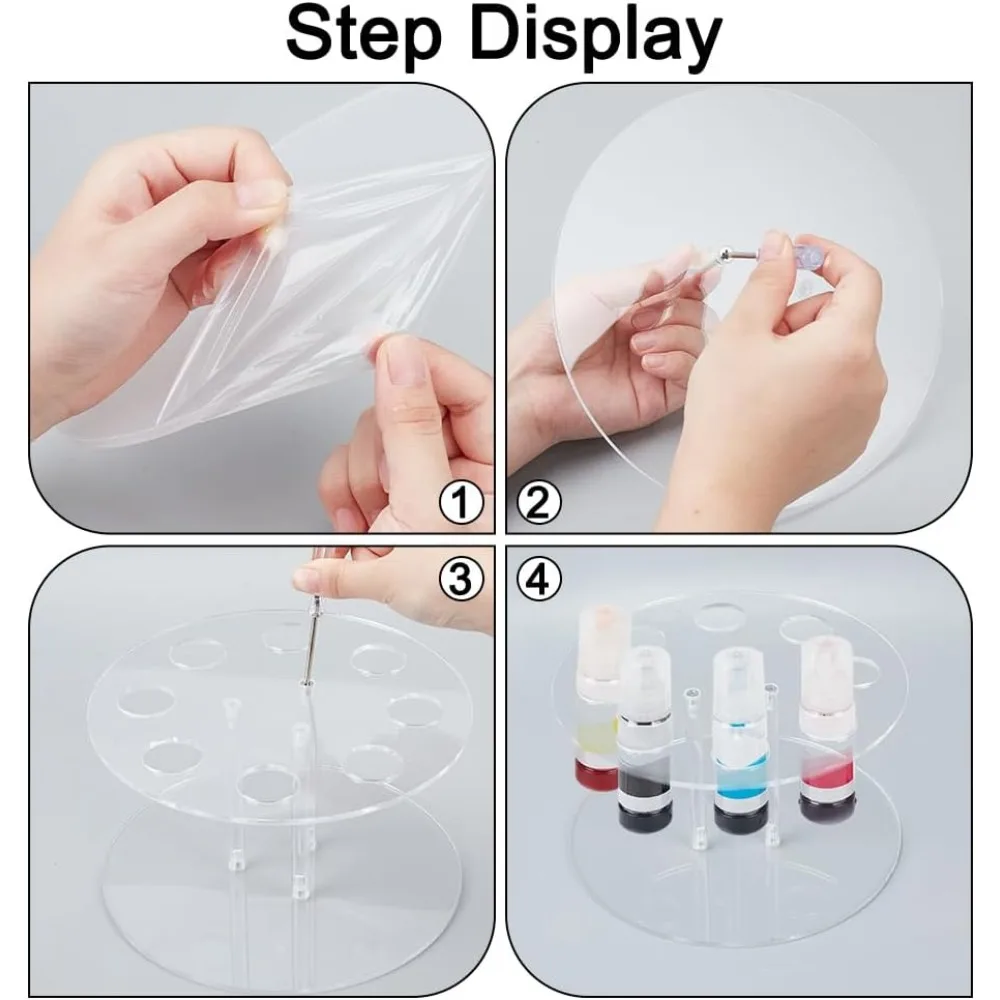 Step Display

①

②

③

④