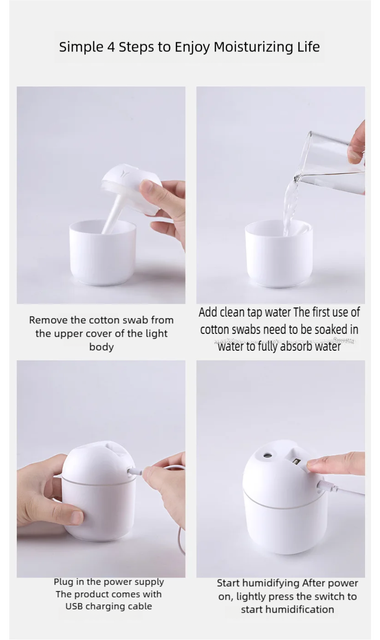 Simple 4 Steps to Enjoy Moisturizing Life

Remove the cotton swab from the upper cover of the light body

Add clean tap water The first use of cotton swabs need to be soaked in water to fully absorb water

Plug in the power supply The product comes with USB charging cable

Start humidifying After power on, lightly press the switch to start humidification