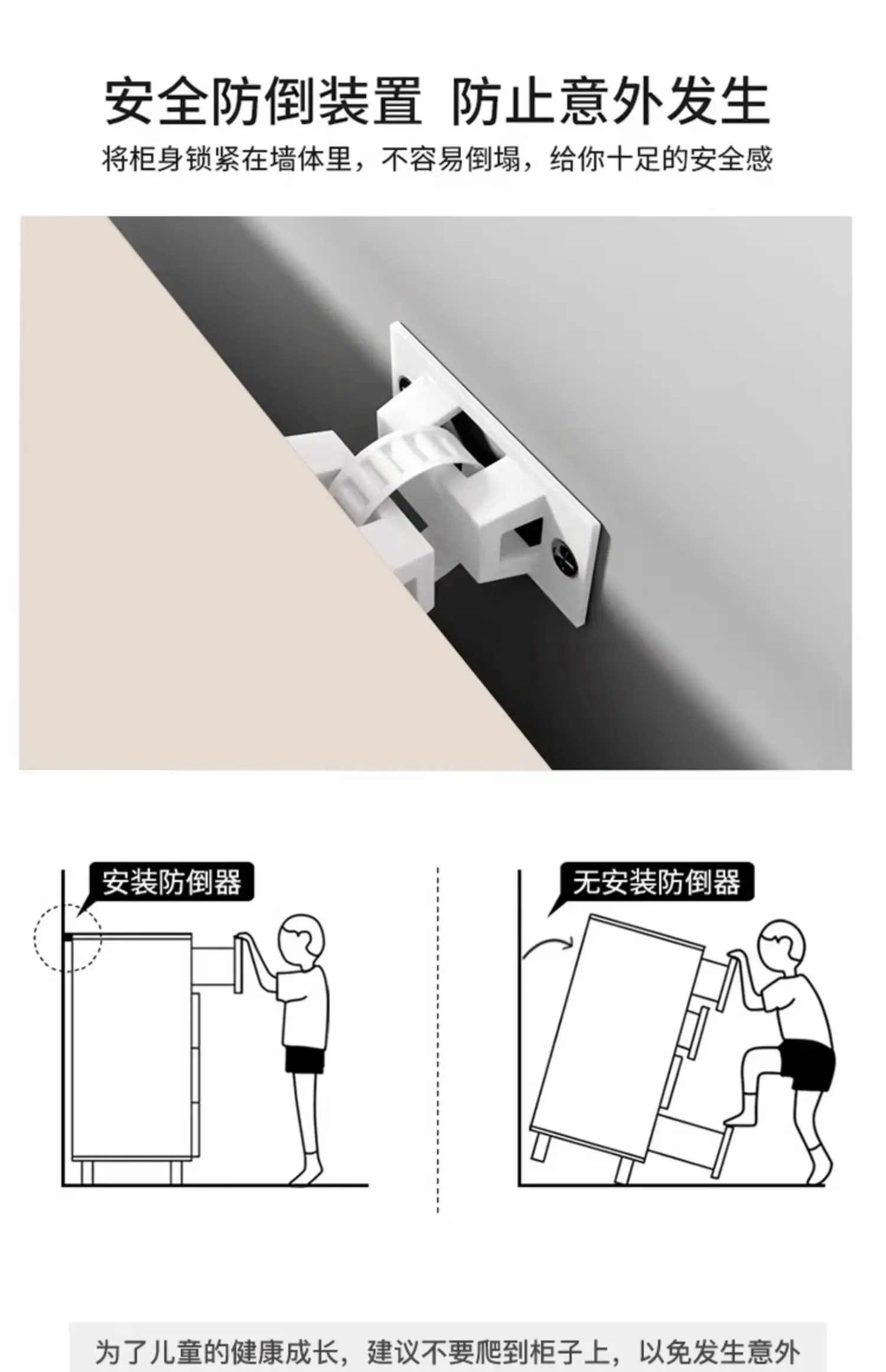 安全防倒装置 防止意外发生

将柜身锁紧在墙体里，不容易倒塌，给你十足的安全感

安装防倒器

无安装防倒器

为了儿童的健康成长，建议不要爬到柜子上，以免发生意外