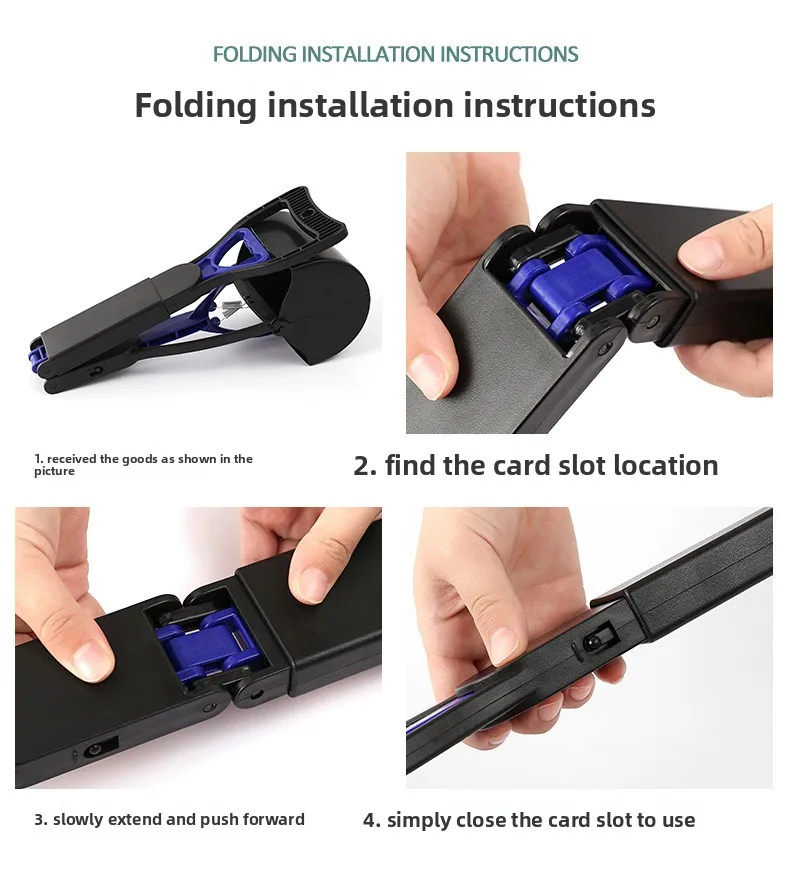 FOLDING INSTALLATION INSTRUCTIONS

Folding installation instructions

1. received the goods as shown in the picture

2. find the card slot location

3. slowly extend and push forward

4. simply close the card slot to use