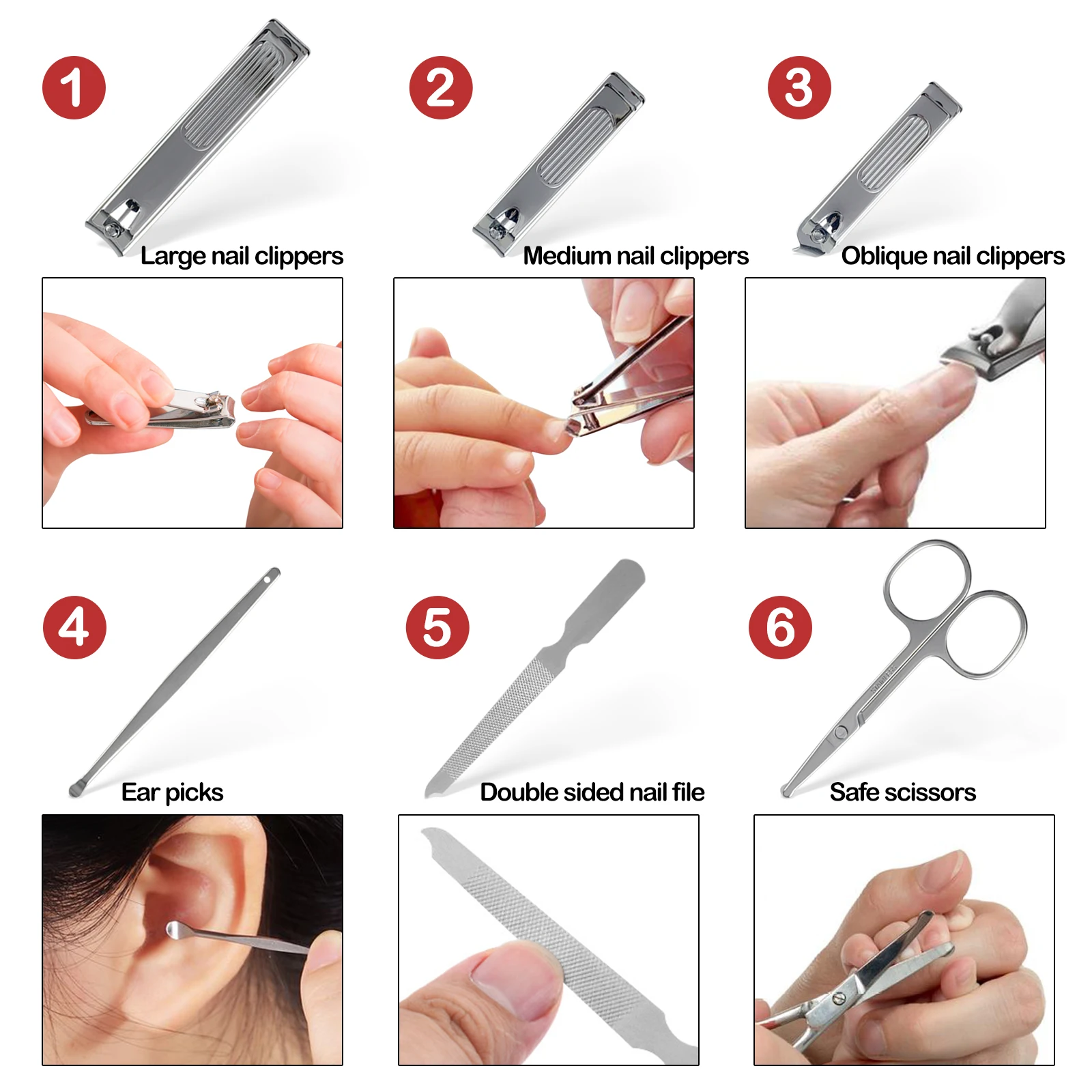 1
Large nail clippers

2
Medium nail clippers

3
Oblique nail clippers

4
Ear picks

5
Double sided nail file

6
Safe scissors