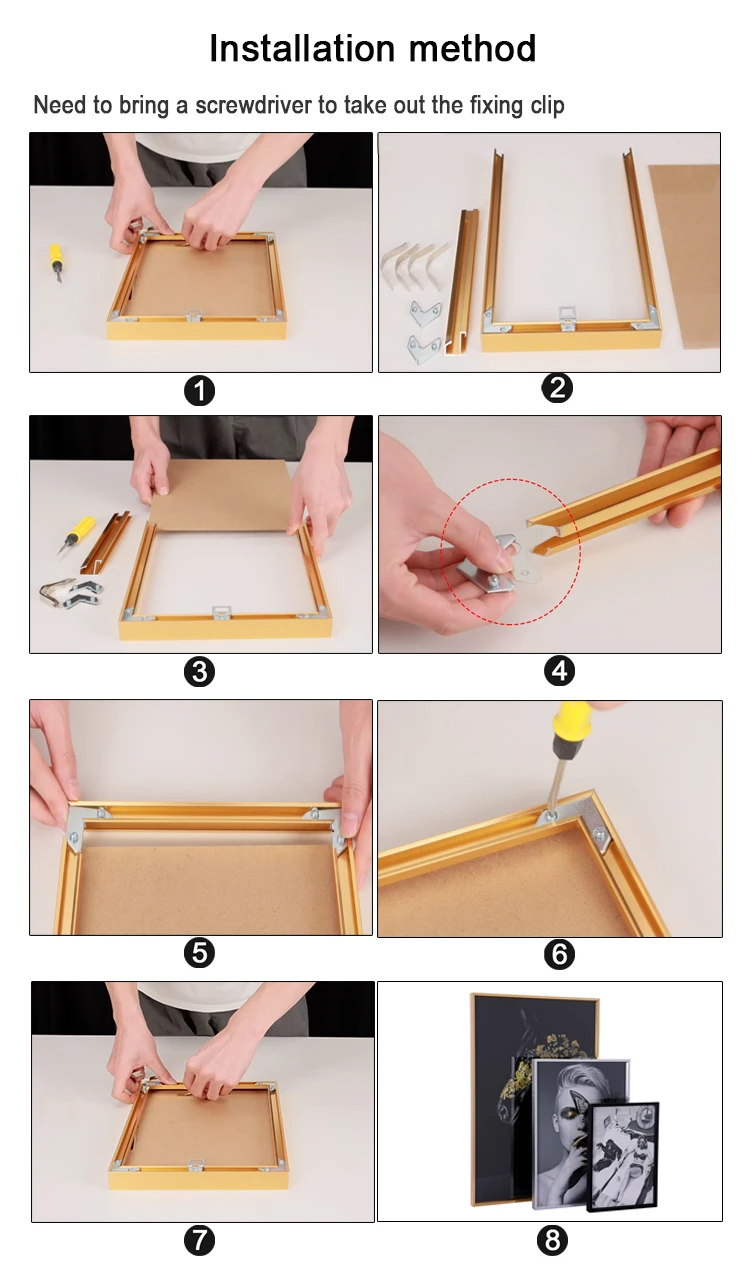 Installation method

Need to bring a screwdriver to take out the fixing clip

1

2

3

4

5

6

7

8