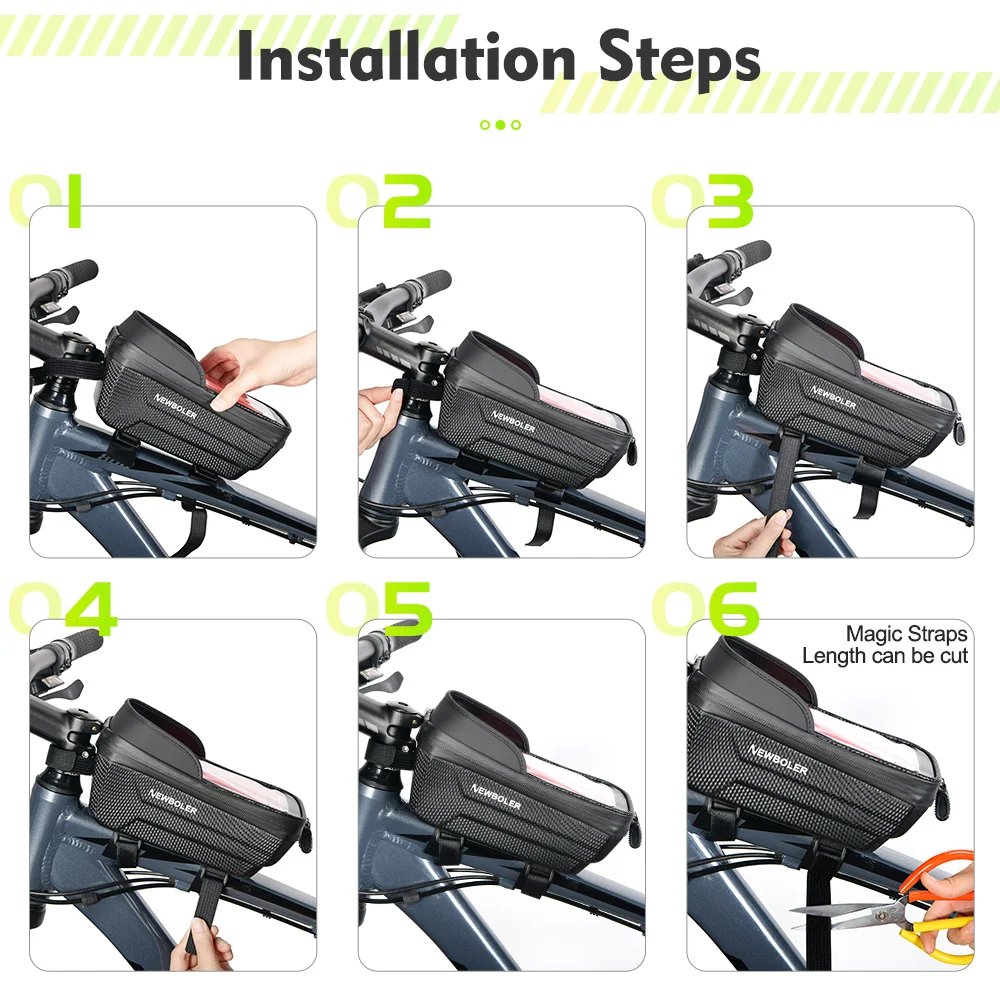 Installation Steps

01

NEWBOLER

02

NEWBOLER

03

NEWBOLER

04

NEWBOLER

05

NEWBOLER

06

Magic Straps
Length can be cut

NEWBOLER