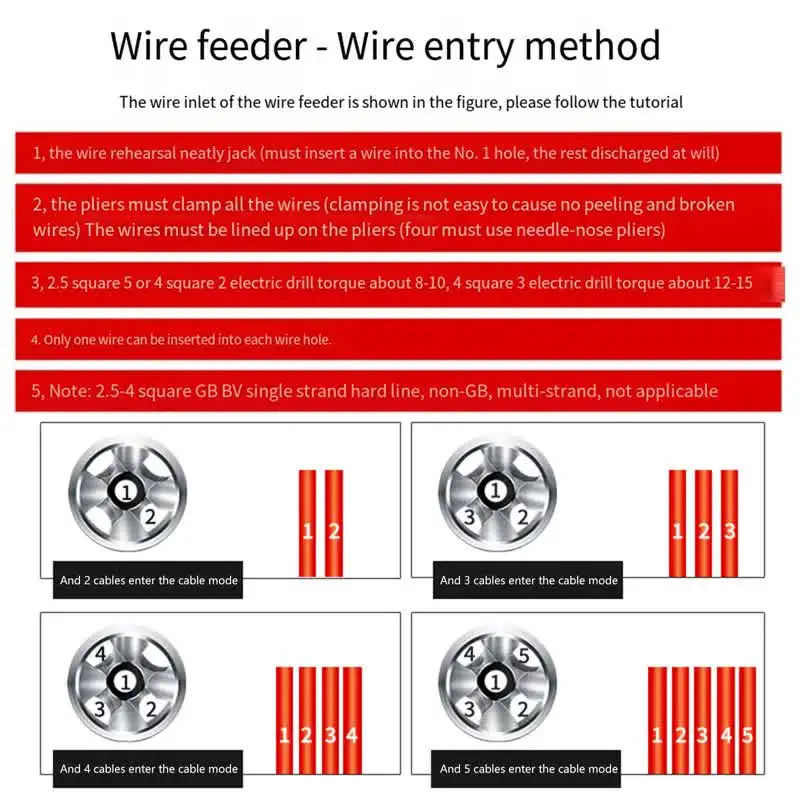 Wire feeder - Wire entry method

The wire inlet of the wire feeder is shown in the figure, please follow the tutorial

1, the wire rehearsal neatly jack (must insert a wire into the No. 1 hole, the rest discharged at will)

2, the pliers must clamp all the wires (clamping is not easy to cause no peeling and broken wires) The wires must be lined up on the pliers (four must use needle-nose pliers)

3, 2.5 square 5 or 4 square 2 electric drill torque about 8-10, 4 square 3 electric drill torque about 12-15

4. Only one wire can be inserted into each wire hole.

5, Note: 2.5-4 square GB BV single strand hard line, non-GB, multi-strand, not applicable

1 2

1 2

And 2 cables enter the cable mode

1 3 2

1 2 3

And 3 cables enter the cable mode

4 1 3 2

1 2 3 4

And 4 cables enter the cable mode

4 5 1 3 2

1 2 3 4 5

And 5 cables enter the cable mode