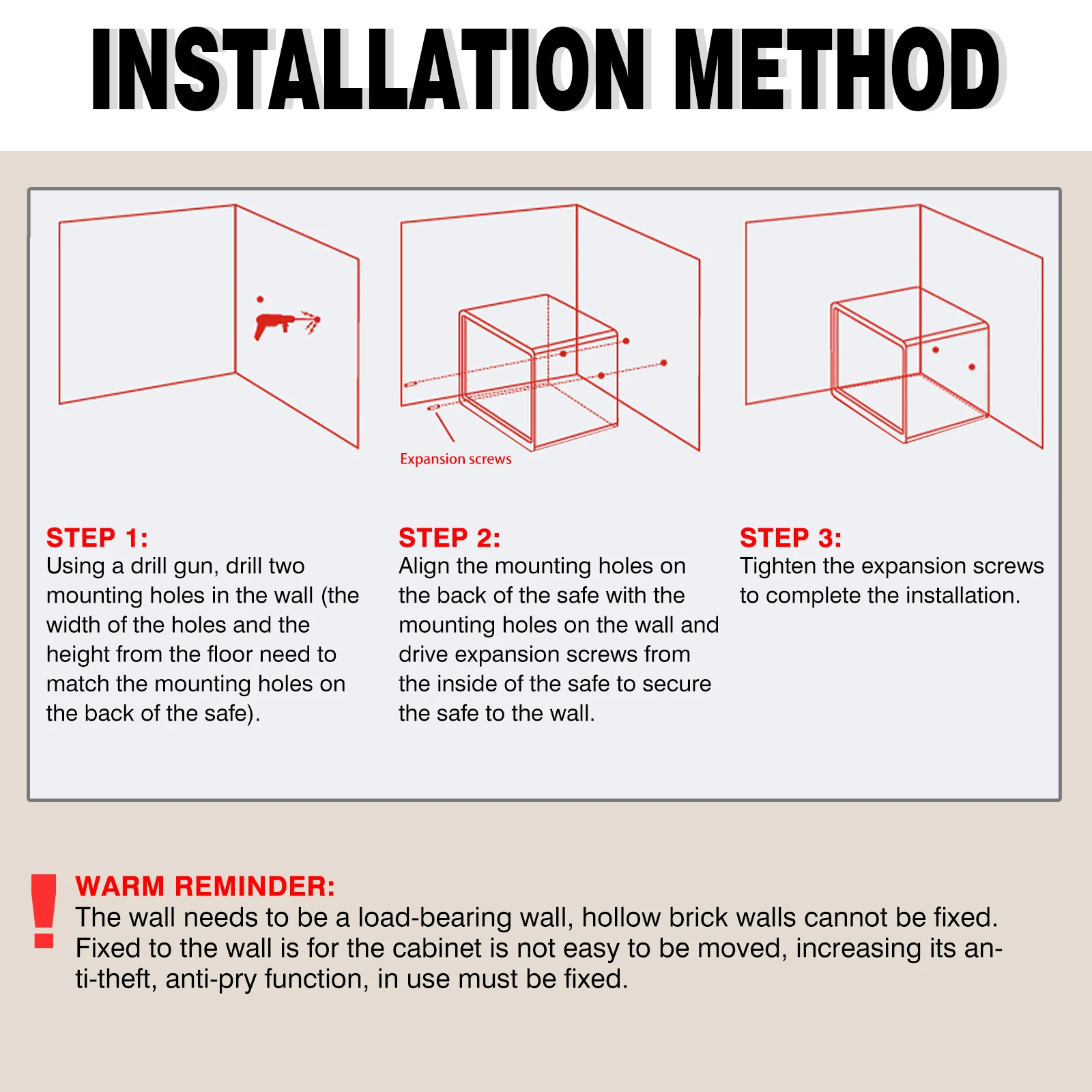 INSTALLATION METHOD

Expansion screws

STEP 1:
Using a drill gun, drill two mounting holes in the wall (the width of the holes and the height from the floor need to match the mounting holes on the back of the safe).

STEP 2:
Align the mounting holes on the back of the safe with the mounting holes on the wall and drive expansion screws from the inside of the safe to secure the safe to the wall.

STEP 3:
Tighten the expansion screws to complete the installation.

!
WARM REMINDER:
The wall needs to be a load-bearing wall, hollow brick walls cannot be fixed. Fixed to the wall is for the cabinet is not easy to be moved, increasing its anti-theft, anti-pry function, in use must be fixed.