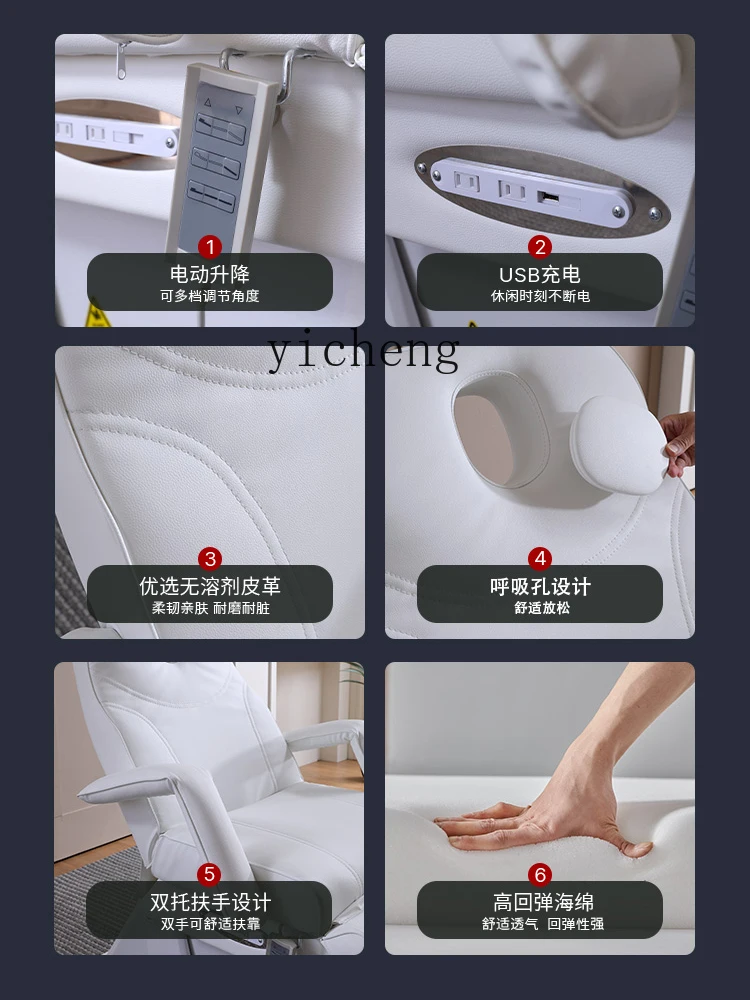 1
电动升降
可多档调节角度

2
USB充电
休闲时刻不断电

yicheng

3
优选无溶剂皮革
柔韧亲肤 耐磨耐脏

4
呼吸孔设计
舒适放松

5
双托扶手设计
双手可舒适扶靠

6
高回弹海绵
舒适透气 回弹性强