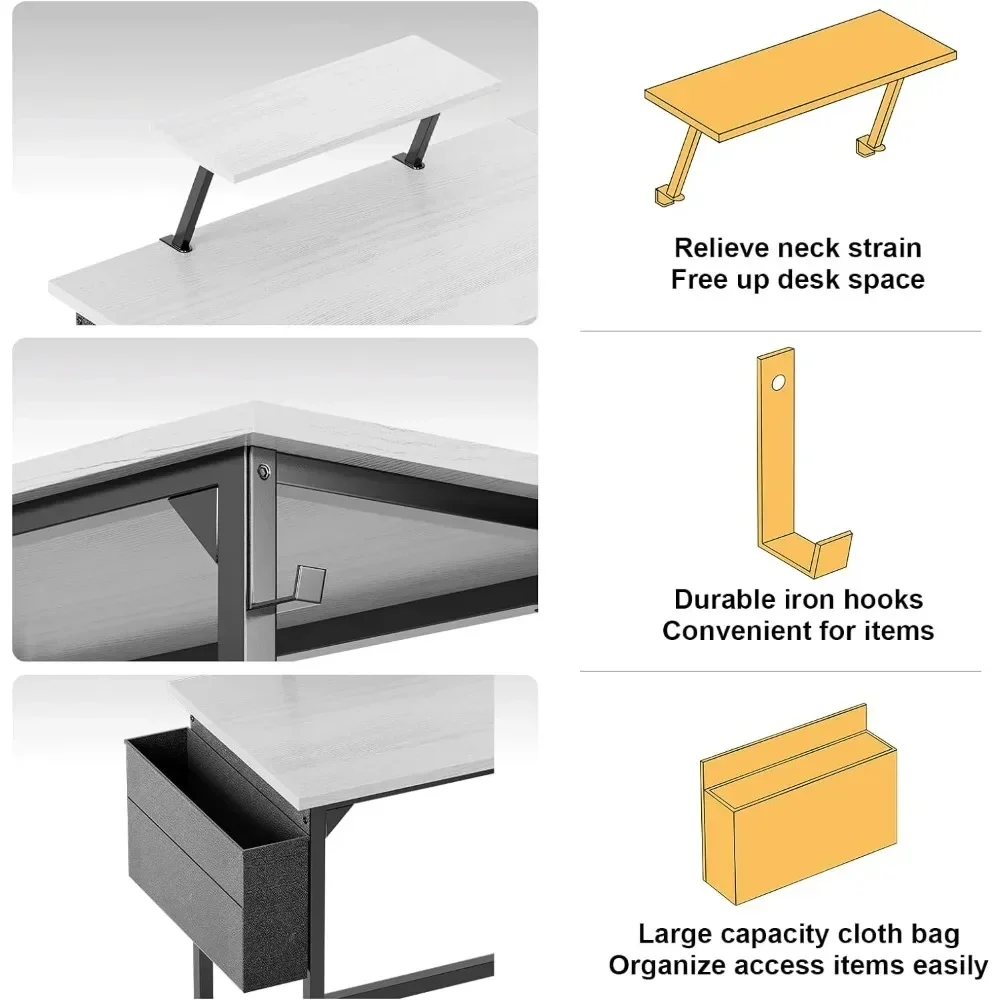 Relieve neck strain
Free up desk space

Durable iron hooks
Convenient for items

Large capacity cloth bag
Organize access items easily