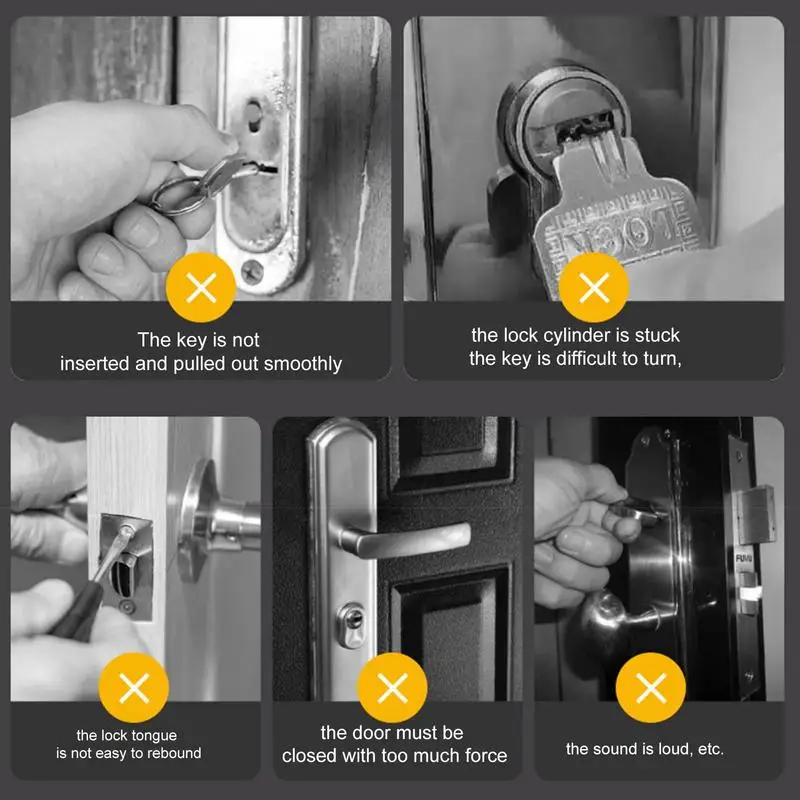 The key is not inserted and pulled out smoothly

the lock cylinder is stuck the key is difficult to turn,

the lock tongue is not easy to rebound

the door must be closed with too much force

the sound is loud, etc.