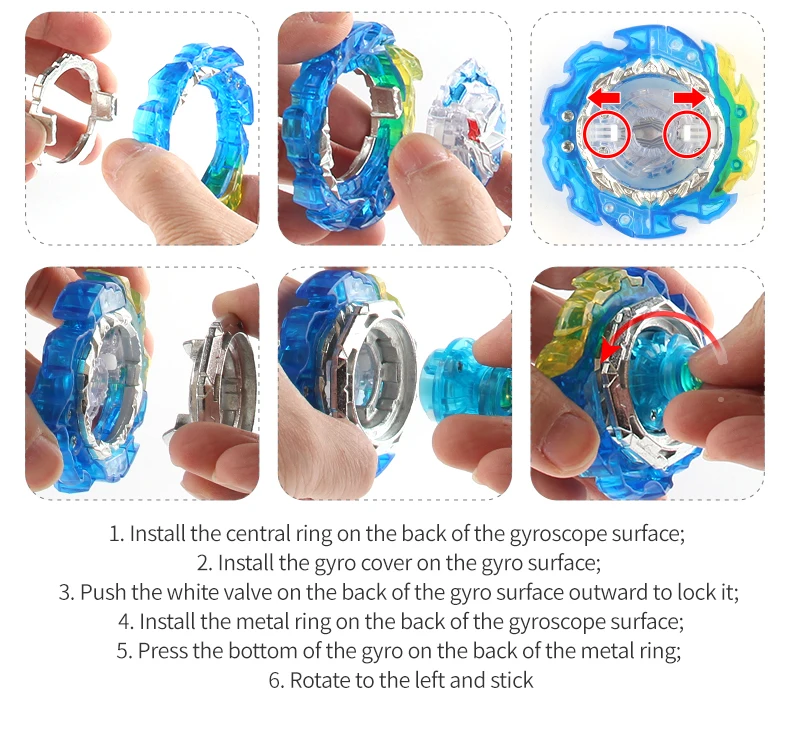 1. Install the central ring on the back of the gyroscope surface;
2. Install the gyro cover on the gyro surface;
3. Push the white valve on the back of the gyro surface outward to lock it;
4. Install the metal ring on the back of the gyroscope surface;
5. Press the bottom of the gyro on the back of the metal ring;
6. Rotate to the left and stick