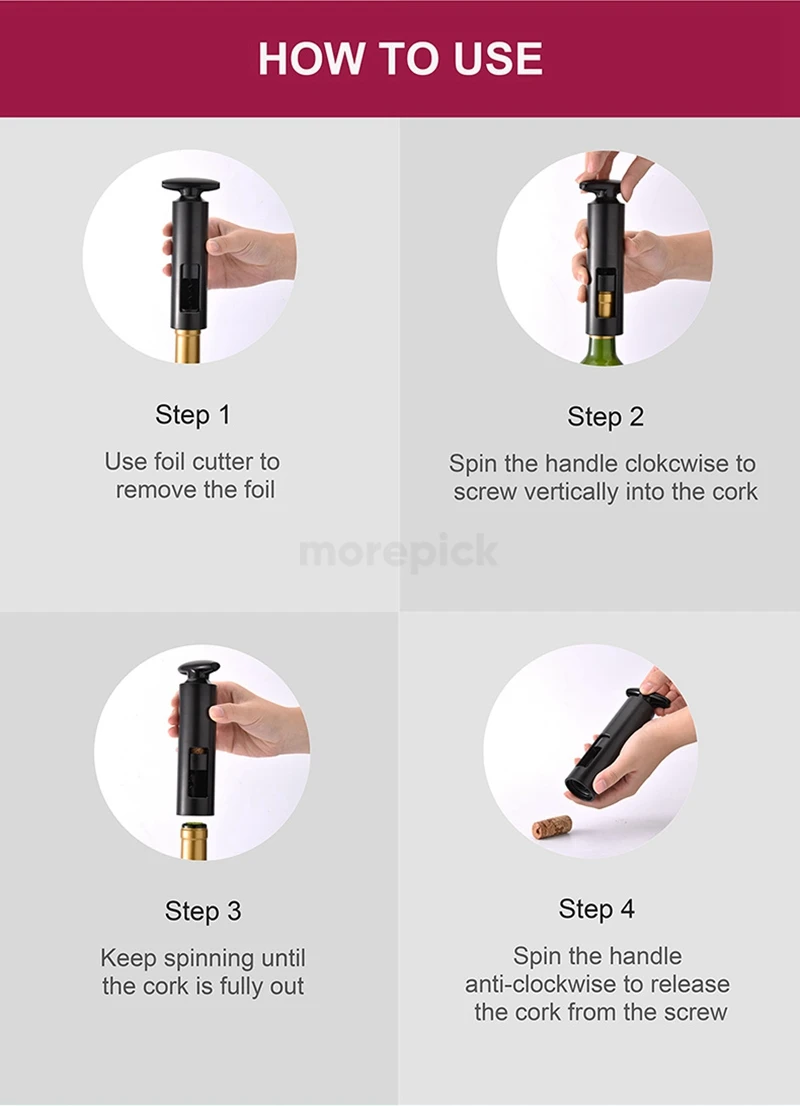 HOW TO USE

Step 1

Use foil cutter to remove the foil

Step 2

Spin the handle clokcwise to screw vertically into the cork

morepick

Step 3

Keep spinning until the cork is fully out

Step 4

Spin the handle anti-clockwise to release the cork from the screw