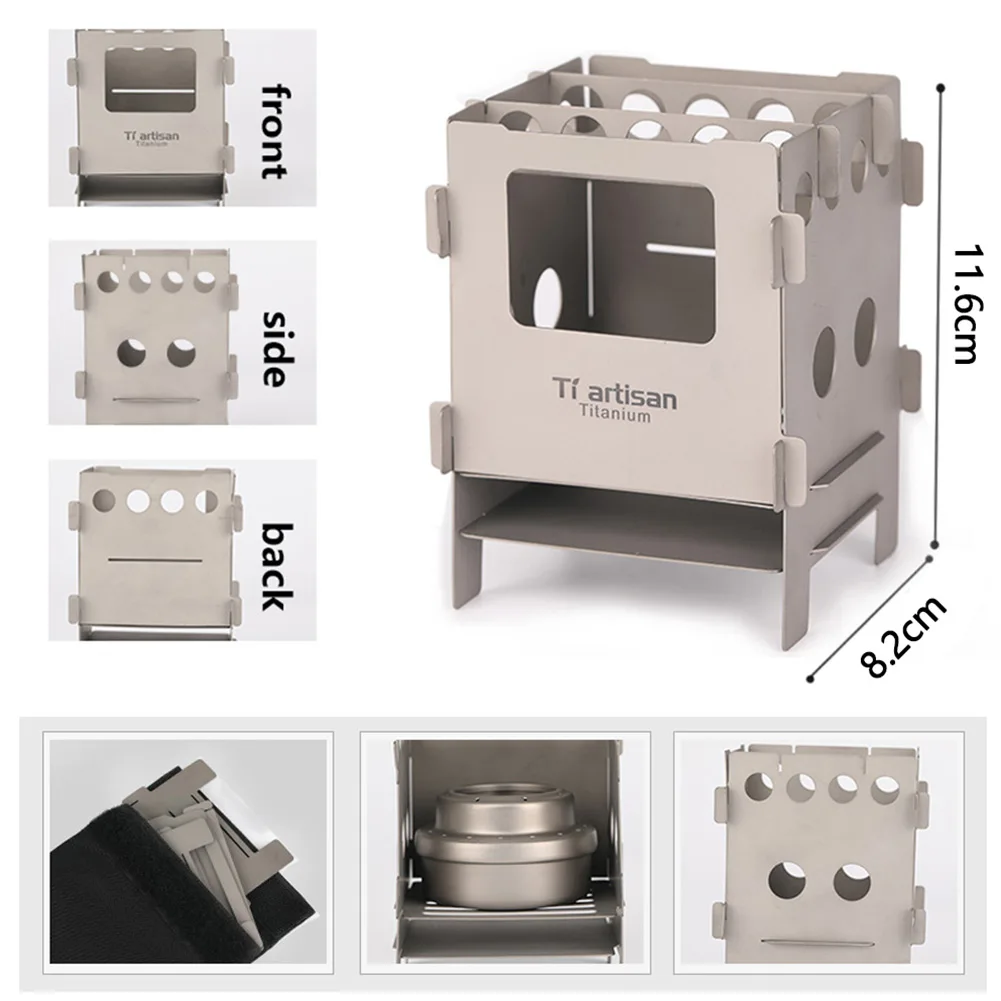 Ti artisan
Titanium

front

side

back

Ti artisan
Titanium

11.6cm

8.2cm