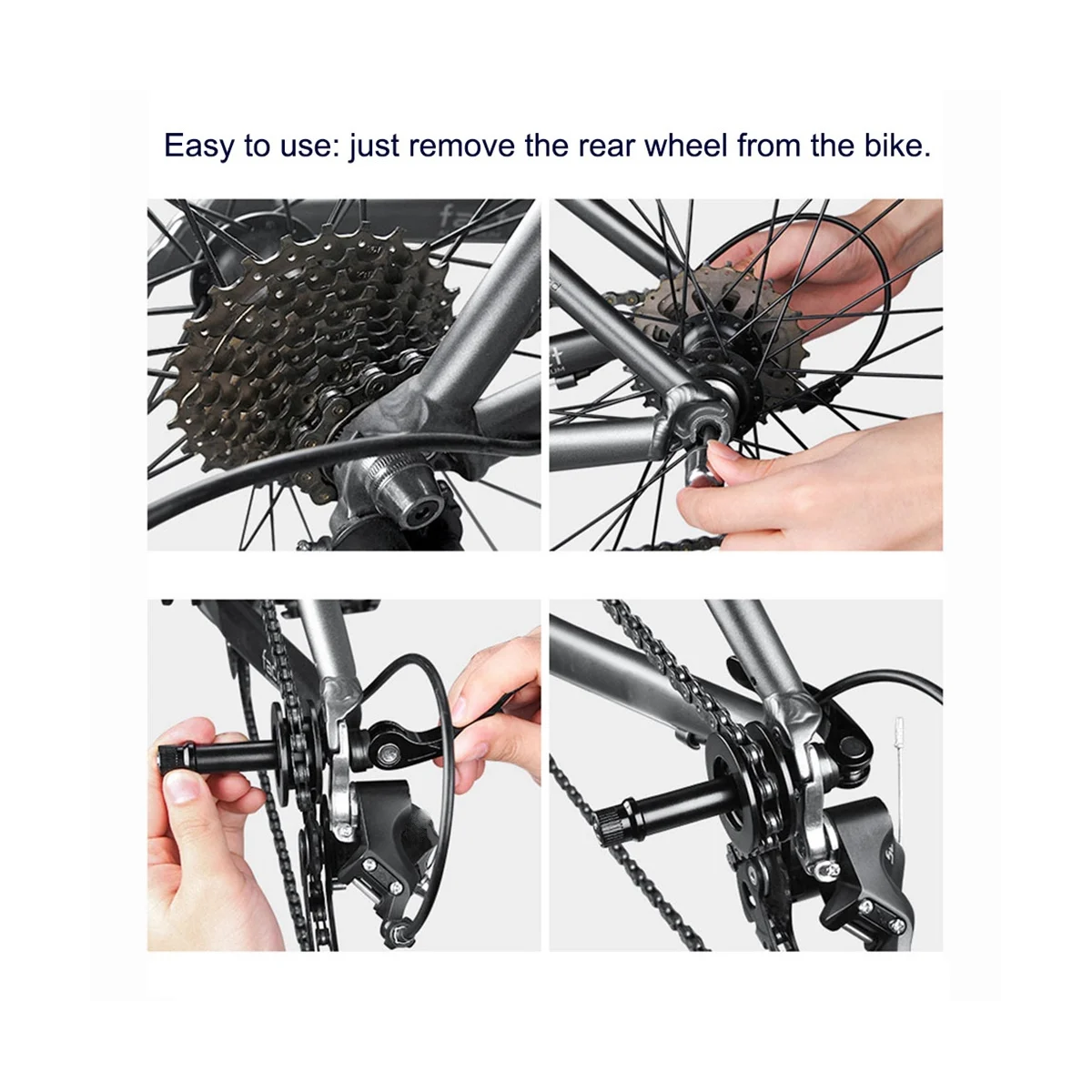 Easy to use: just remove the rear wheel from the bike.