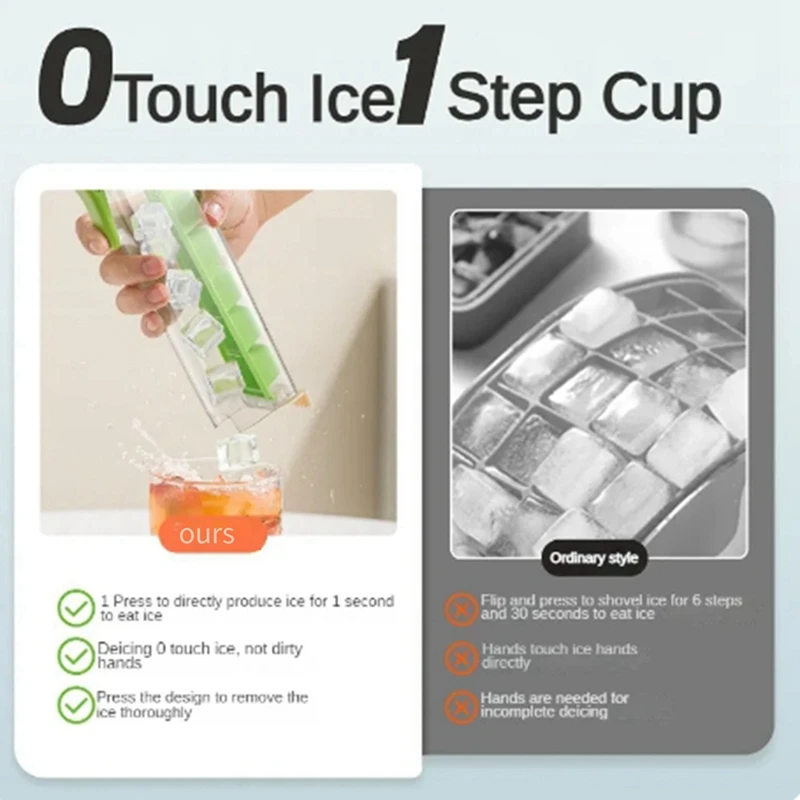 0 Touch Ice 1 Step Cup

ours

1 Press to directly produce ice for 1 second to eat ice

Deicing 0 touch ice, not dirty hands

Press the design to remove the ice thoroughly

Ordinary style

Flip and press to shovel ice for 6 steps and 30 seconds to eat ice

Hands touch ice hands directly

Hands are needed for incomplete deicing