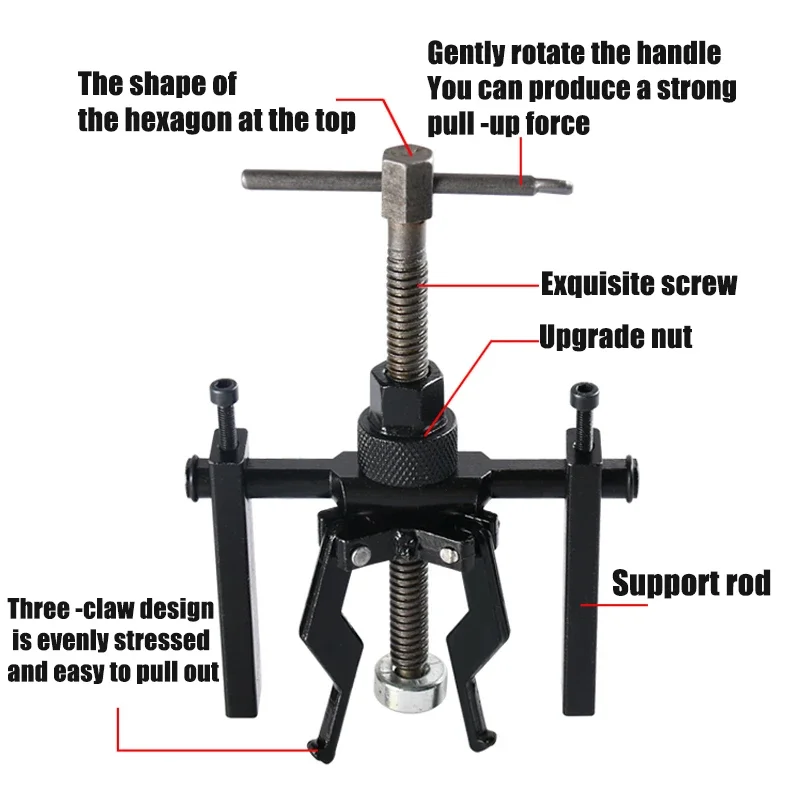 The shape of the hexagon at the top

Gently rotate the handle You can produce a strong pull -up force

Exquisite screw

Upgrade nut

Support rod

Three -claw design is evenly stressed and easy to pull out