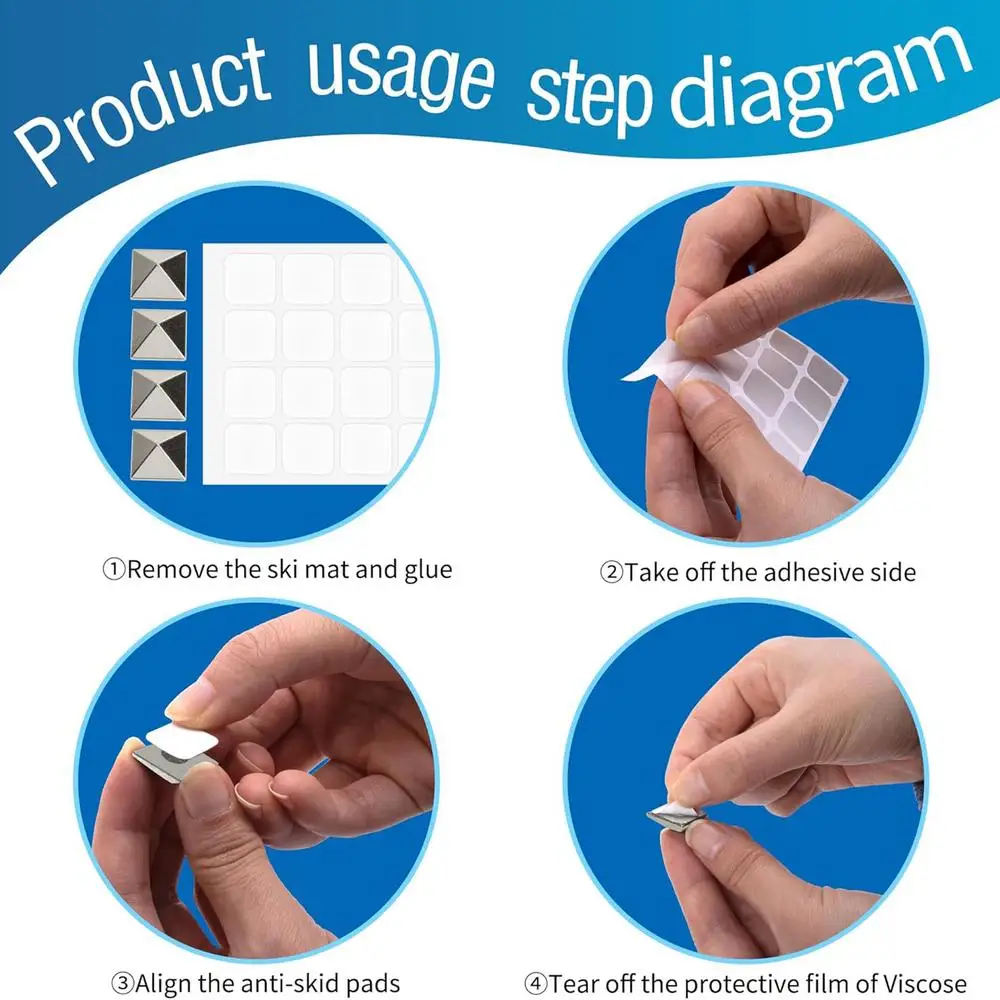 Product usage step diagram

①Remove the ski mat and glue

②Take off the adhesive side

③Align the anti-skid pads

④Tear off the protective film of Viscose