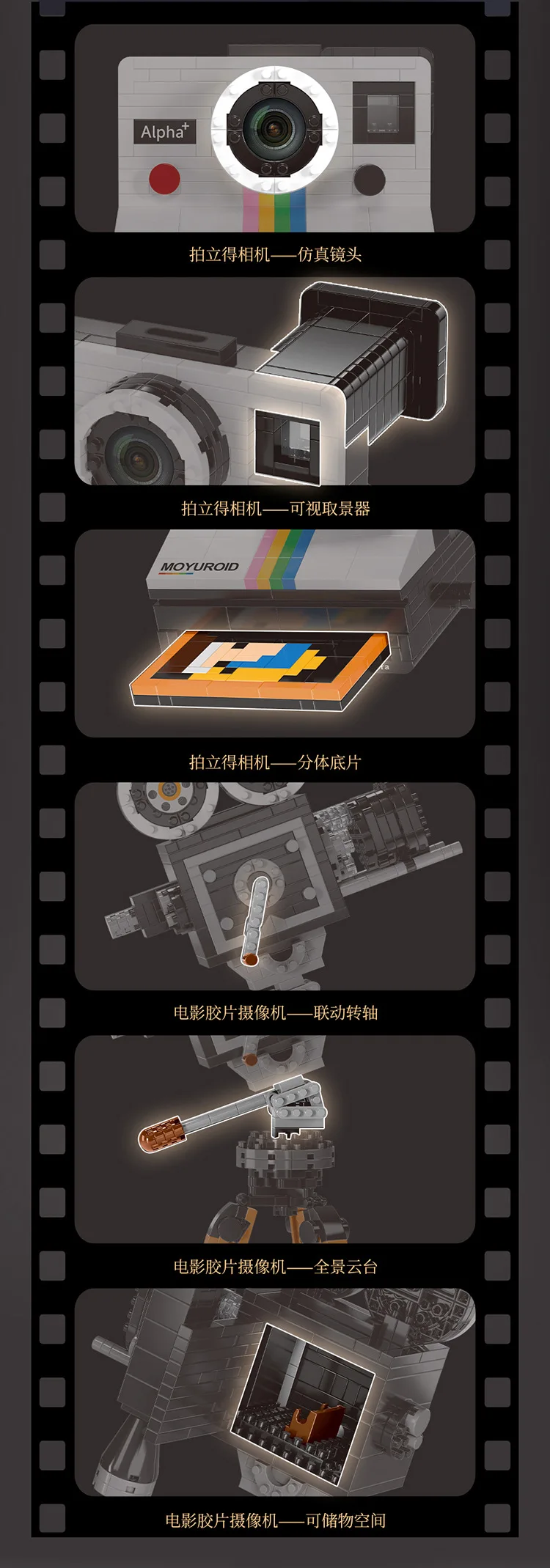 Alpha+

拍立得相机——仿真镜头

拍立得相机——可视取景器

MOYUROID

拍立得相机——分体底片

电影胶片摄像机——联动转轴

电影胶片摄像机——全景云台

电影胶片摄像机——可储物空间